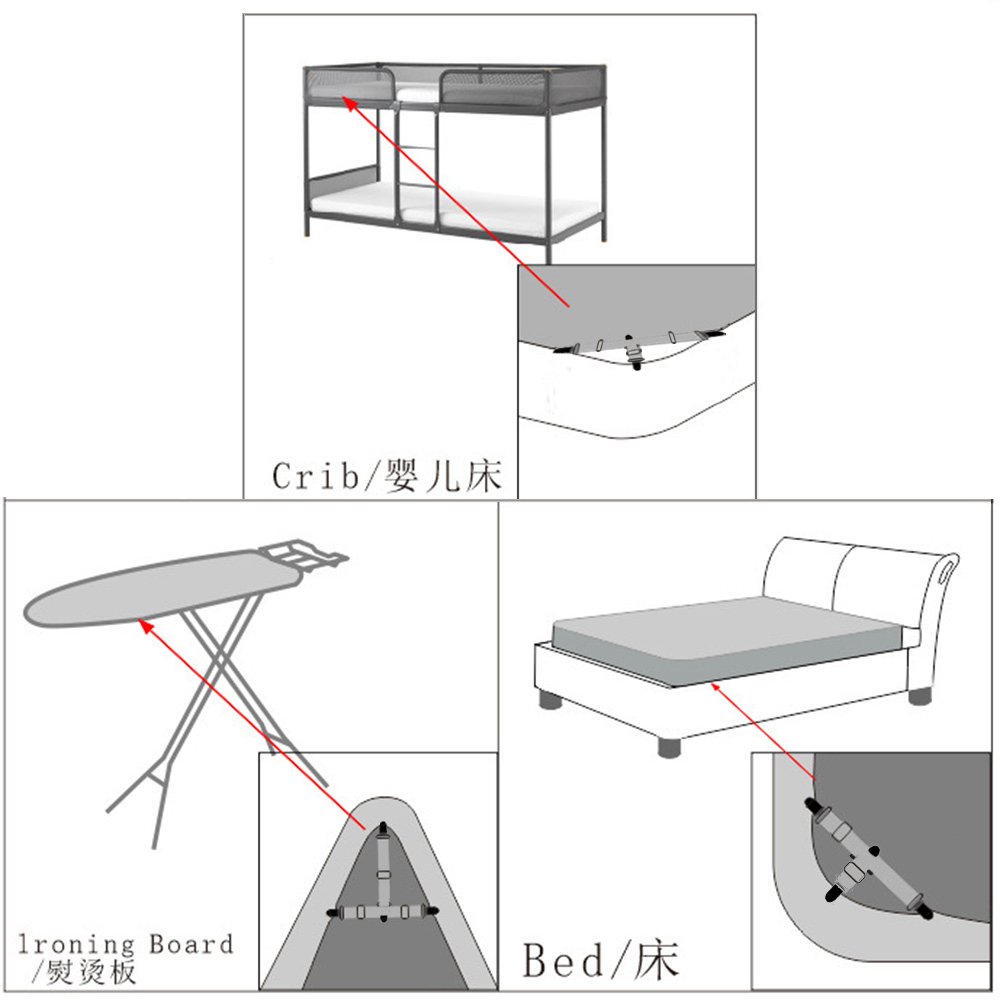 Crib/婴儿床

lroning Board /熨烫板

Bed/床