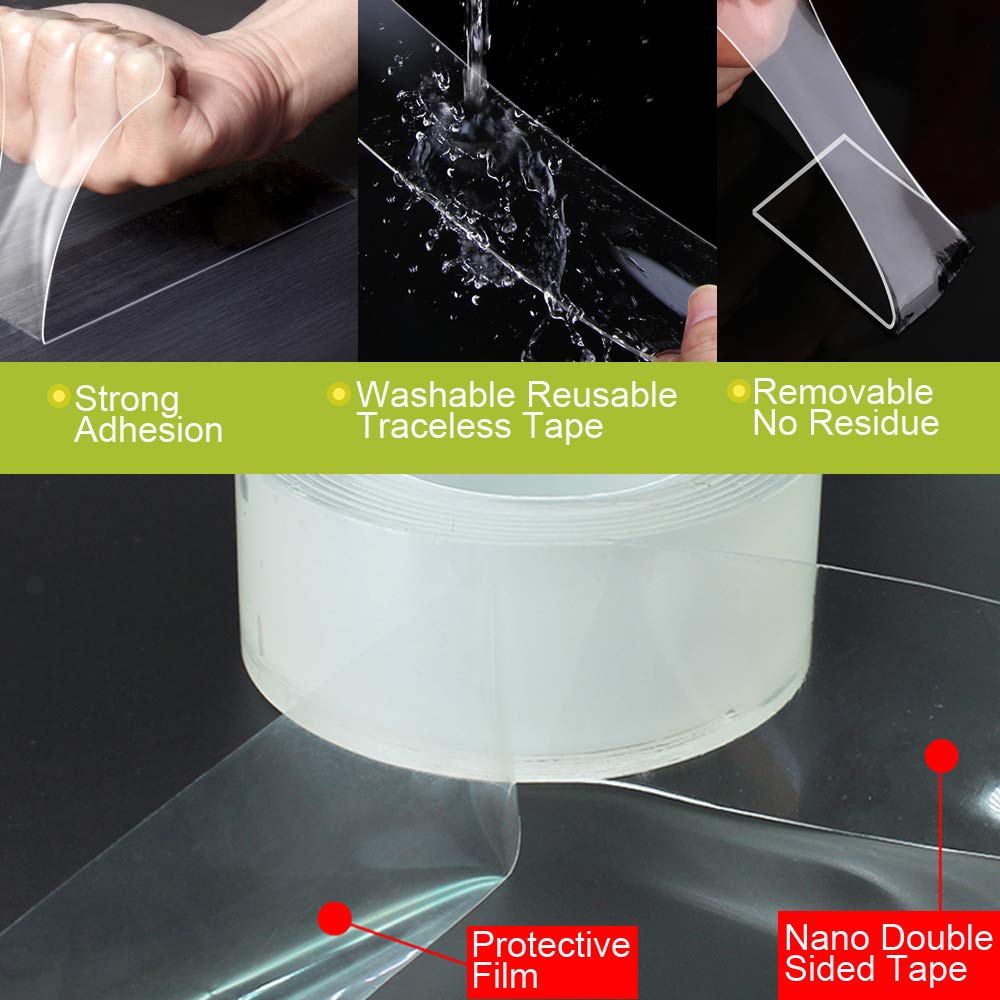 Strong Adhesion

Washable Reusable Traceless Tape

Removable No Residue

Protective Film

Nano Double Sided Tape