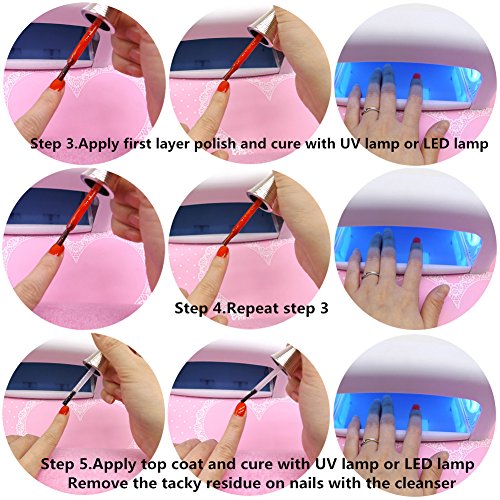 Step 3.Apply first layer polish and cure with UV lamp or LED lamp

Step 4.Repeat step 3

Step 5.Apply top coat and cure with UV lamp or LED lamp
Remove the tacky residue on nails with the cleanser