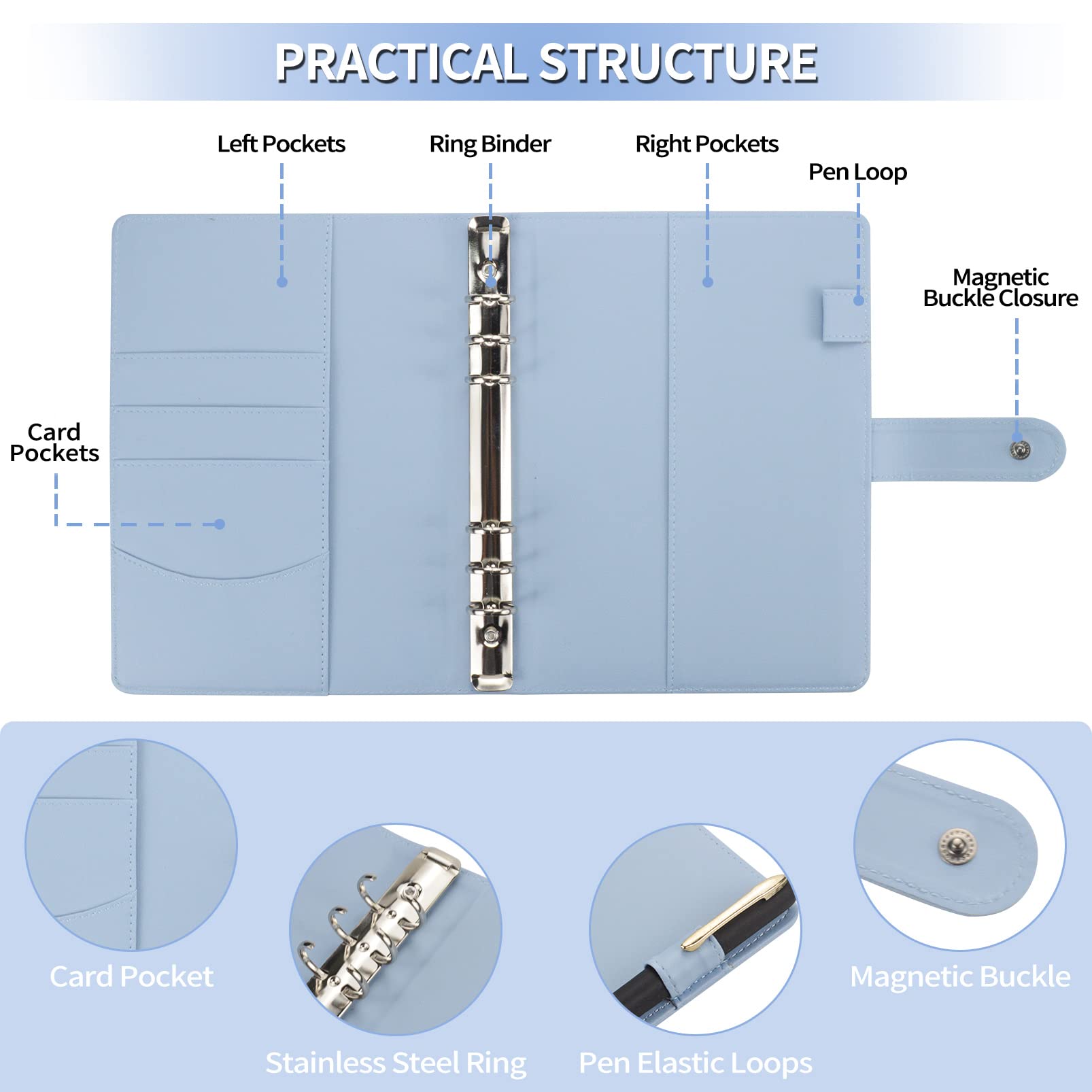 PRACTICAL STRUCTURE

Left Pockets

Ring Binder

Right Pockets

Pen Loop

Magnetic Buckle Closure

Card Pockets

Card Pocket

Stainless Steel Ring

Pen Elastic Loops

Magnetic Buckle