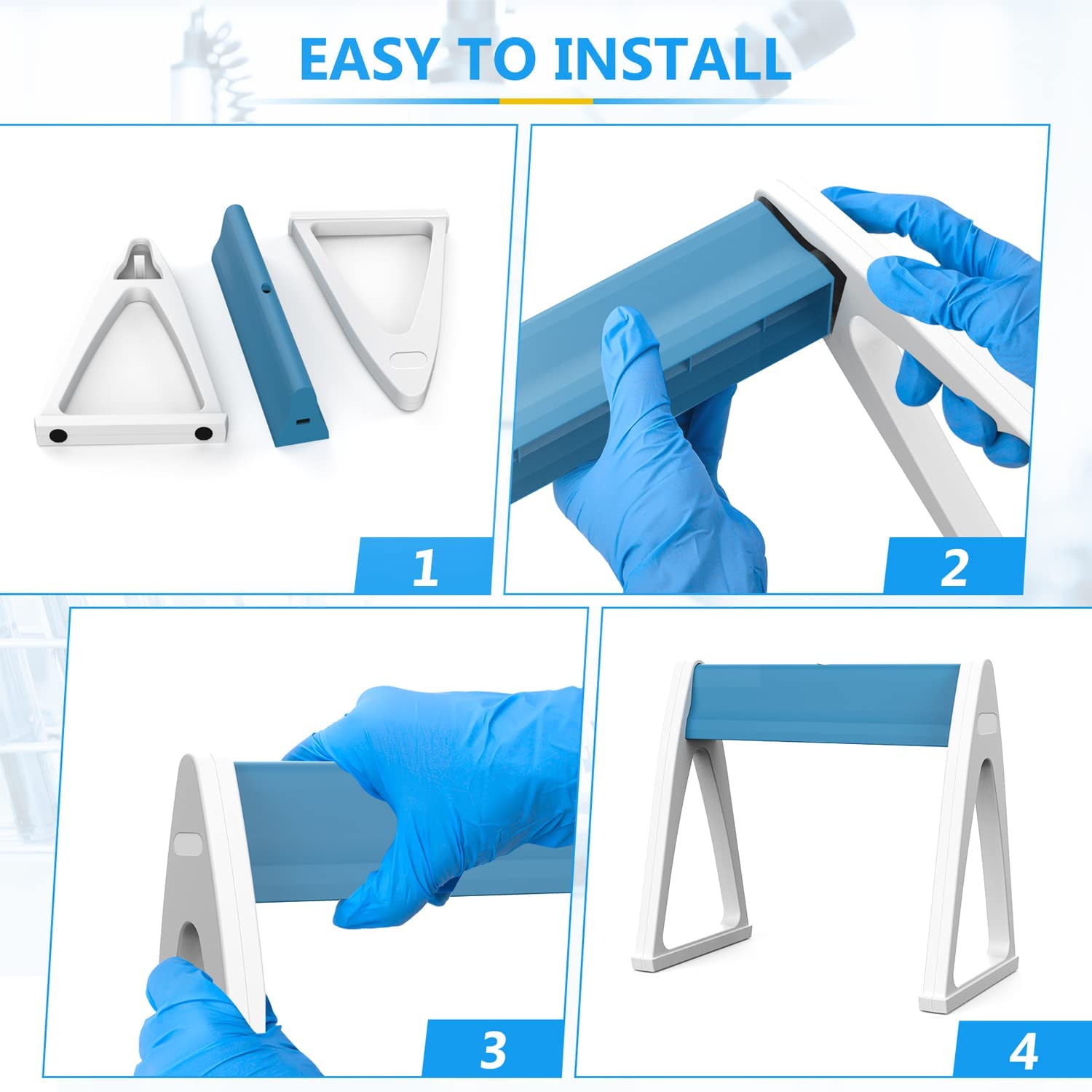 EASY TO INSTALL

1

2

3

4