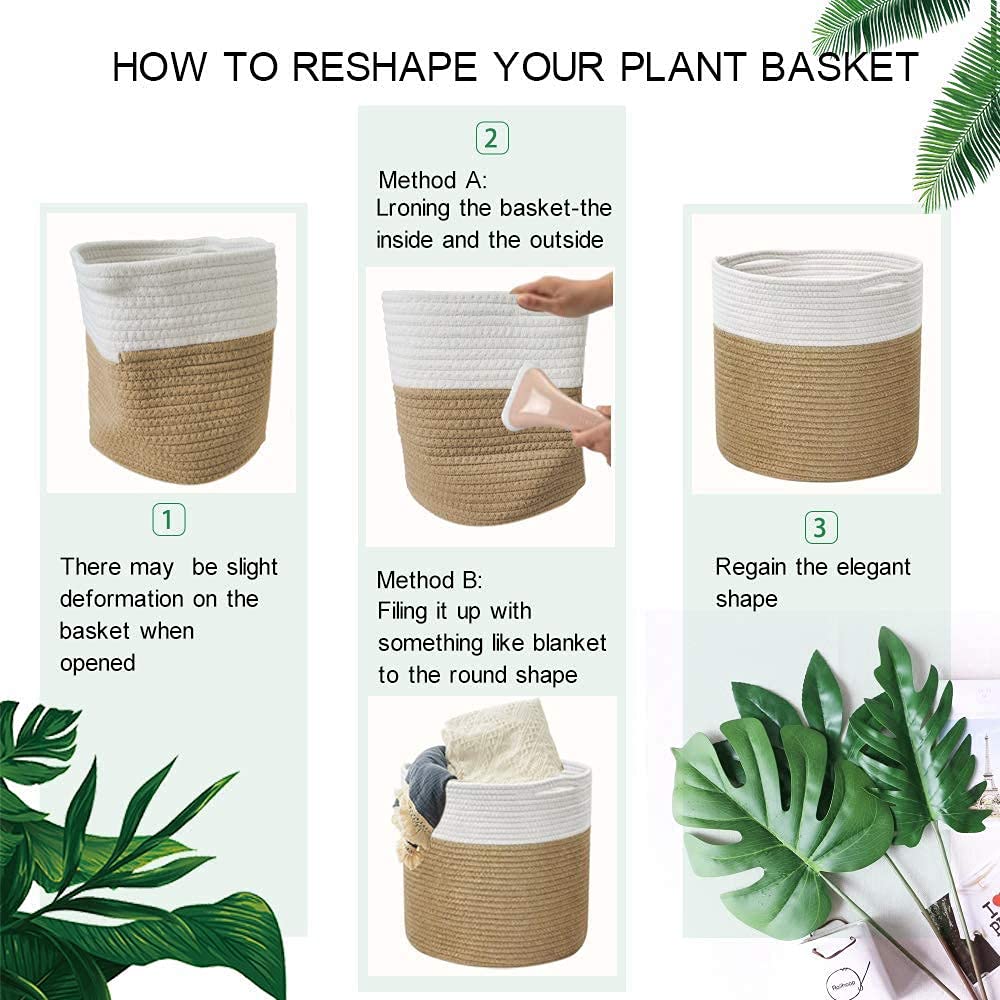 HOW TO RESHAPE YOUR PLANT BASKET

1

There may be slight deformation on the basket when opened

2

Method A:
Lroning the basket-the inside and the outside

Method B:
Filing it up with something like blanket to the round shape

3

Regain the elegant shape