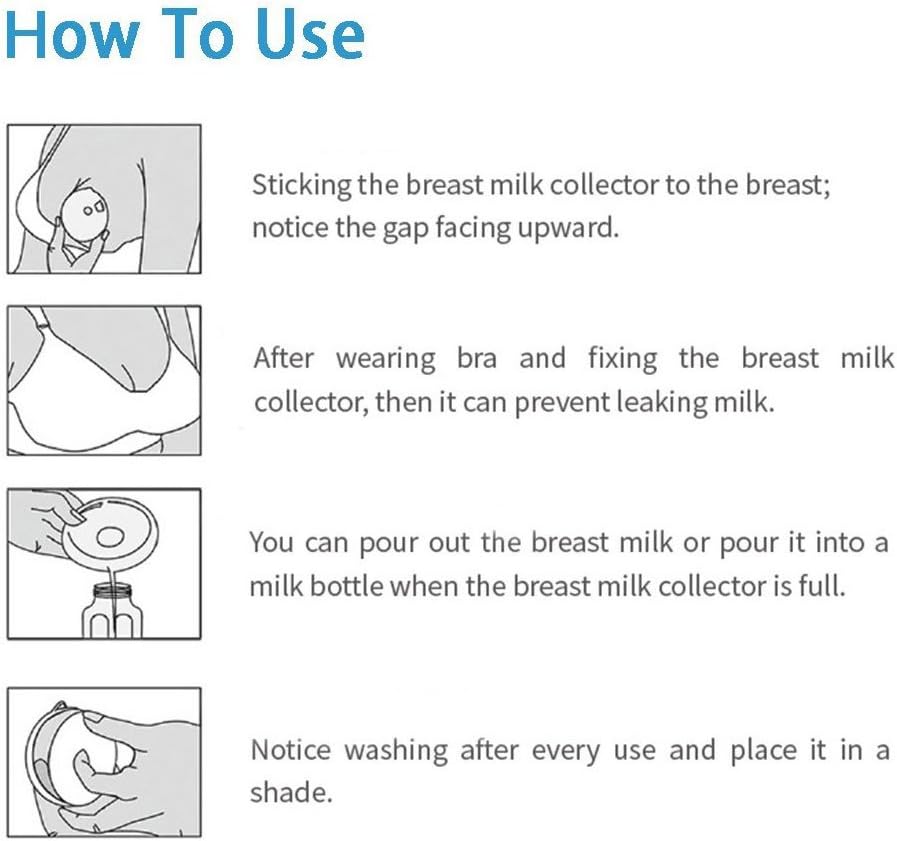 How To Use

Sticking the breast milk collector to the breast; notice the gap facing upward.

After wearing bra and fixing the breast milk collector, then it can prevent leaking milk.

You can pour out the breast milk or pour it into a milk bottle when the breast milk collector is full.

Notice washing after every use and place it in a shade.