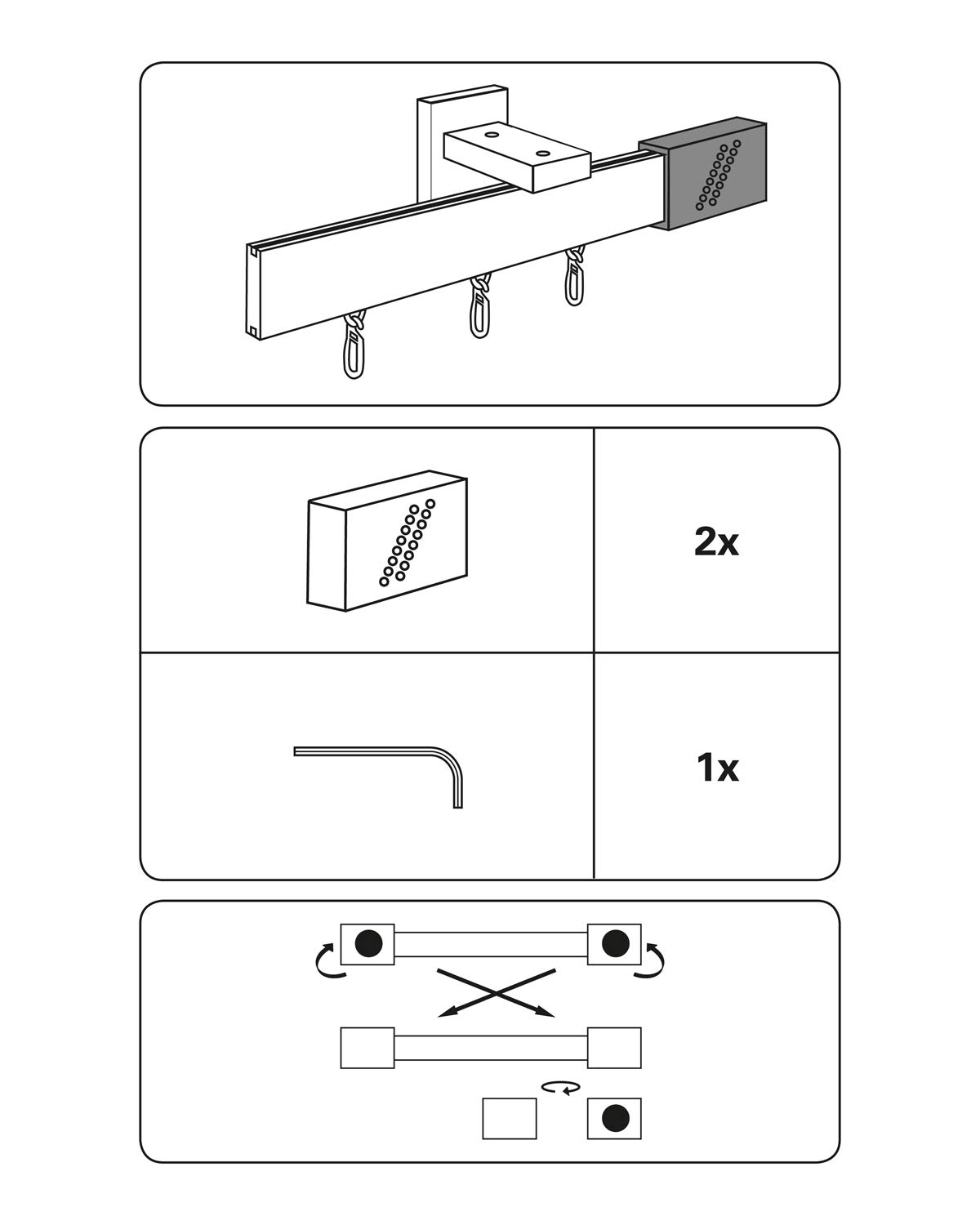 2x

1x