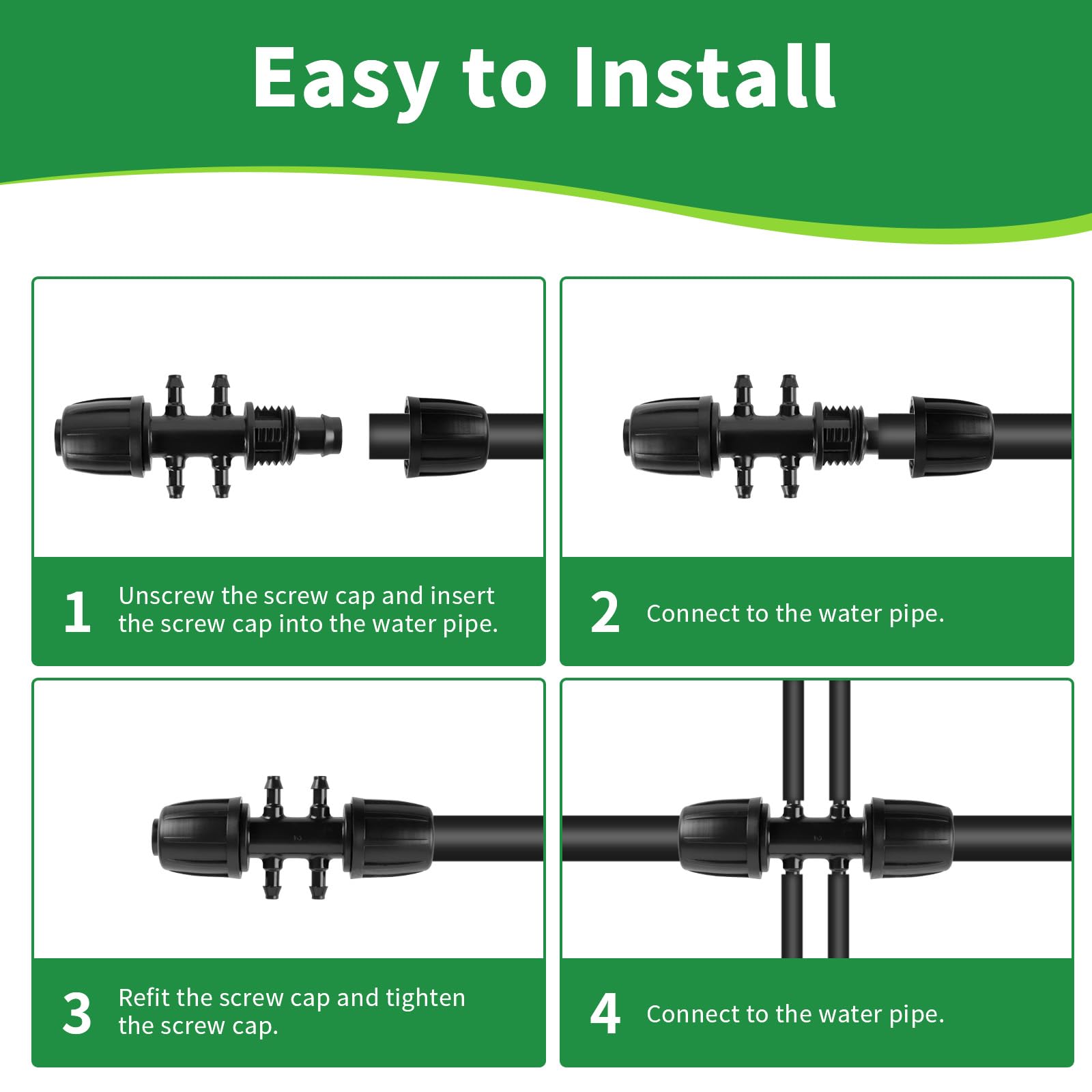 Easy to Install

1 Unscrew the screw cap and insert the screw cap into the water pipe.

2 Connect to the water pipe.

3 Refit the screw cap and tighten the screw cap.

4 Connect to the water pipe.