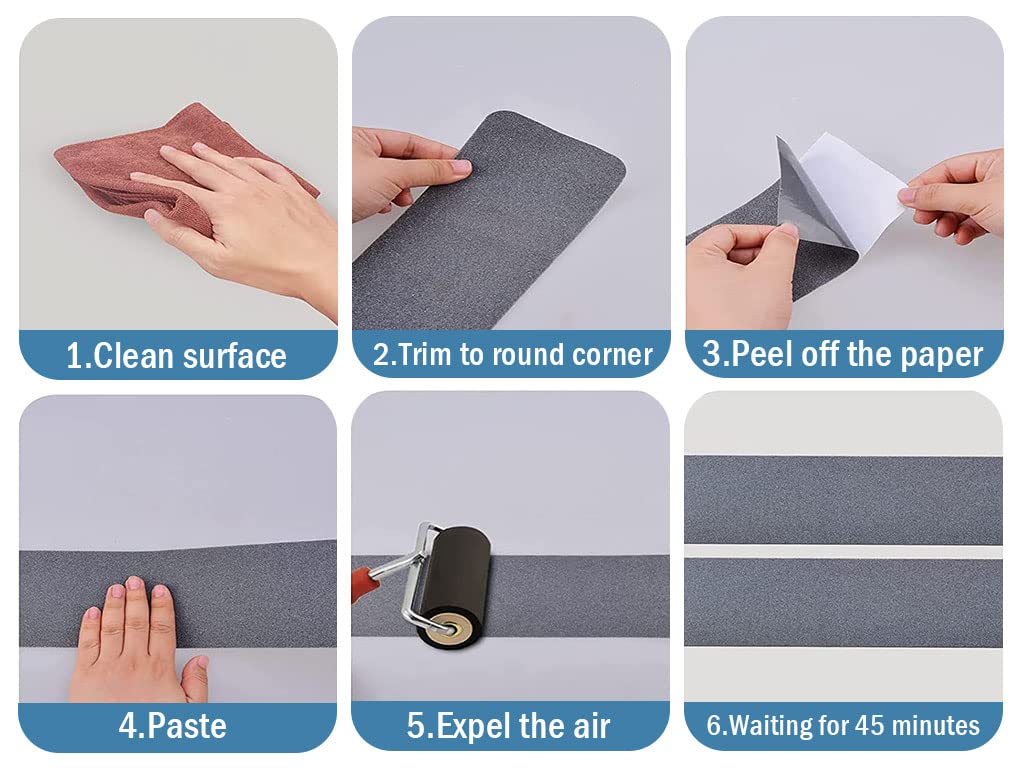 1.Clean surface

2.Trim to round corner

3.Peel off the paper

4.Paste

5.Expel the air

6.Waiting for 45 minutes