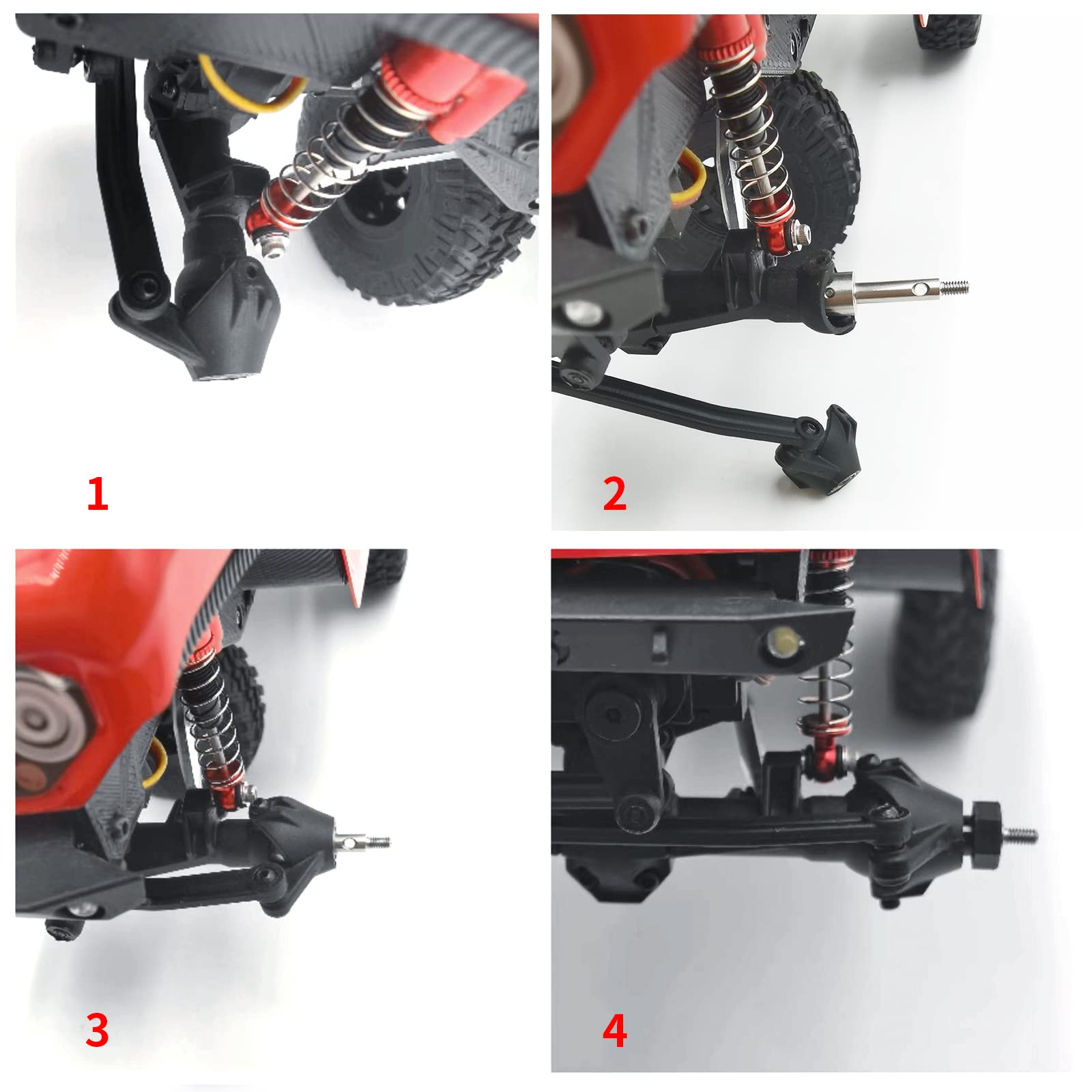 1

2

3

4