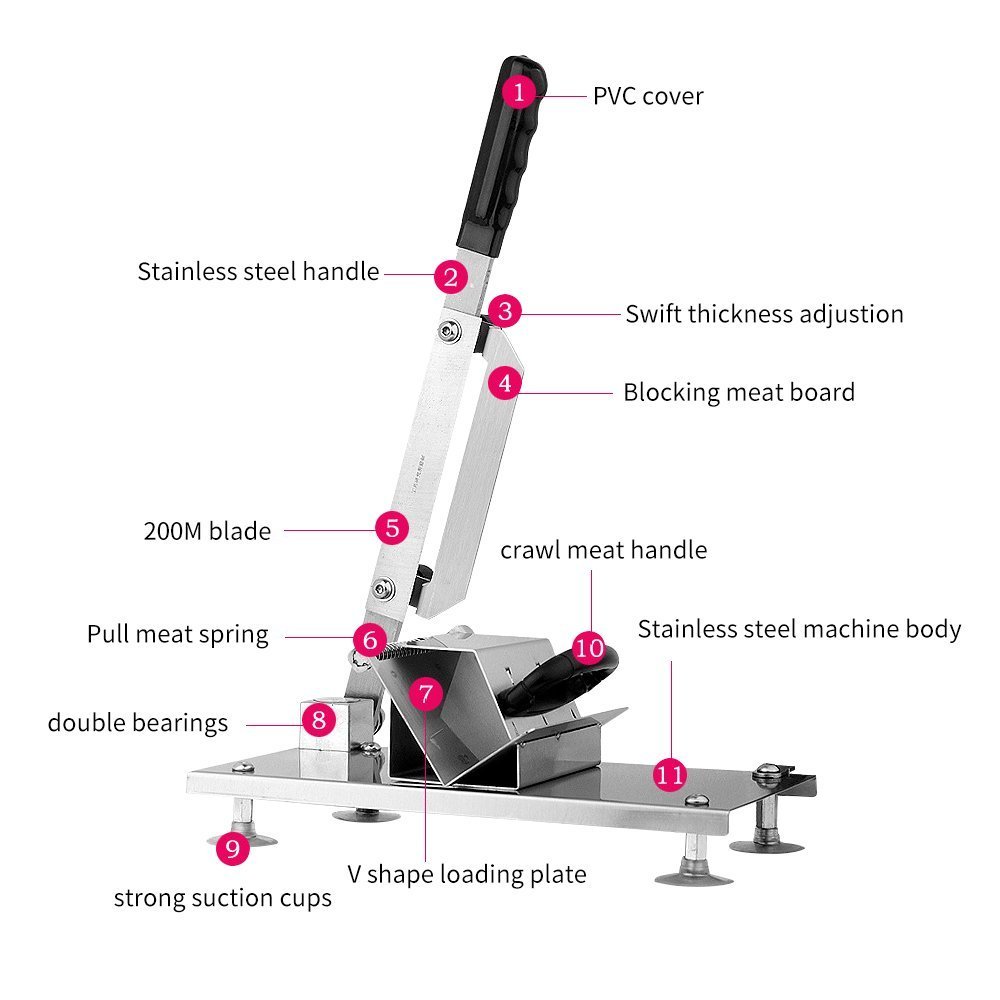 1 PVC cover

Stainless steel handle 2

3 Swift thickness adjustion

4 Blocking meat board

200M blade 5

crawl meat handle

Pull meat spring 6

10

Stainless steel machine body

7

double bearings 8

11

9

V shape loading plate

strong suction cups