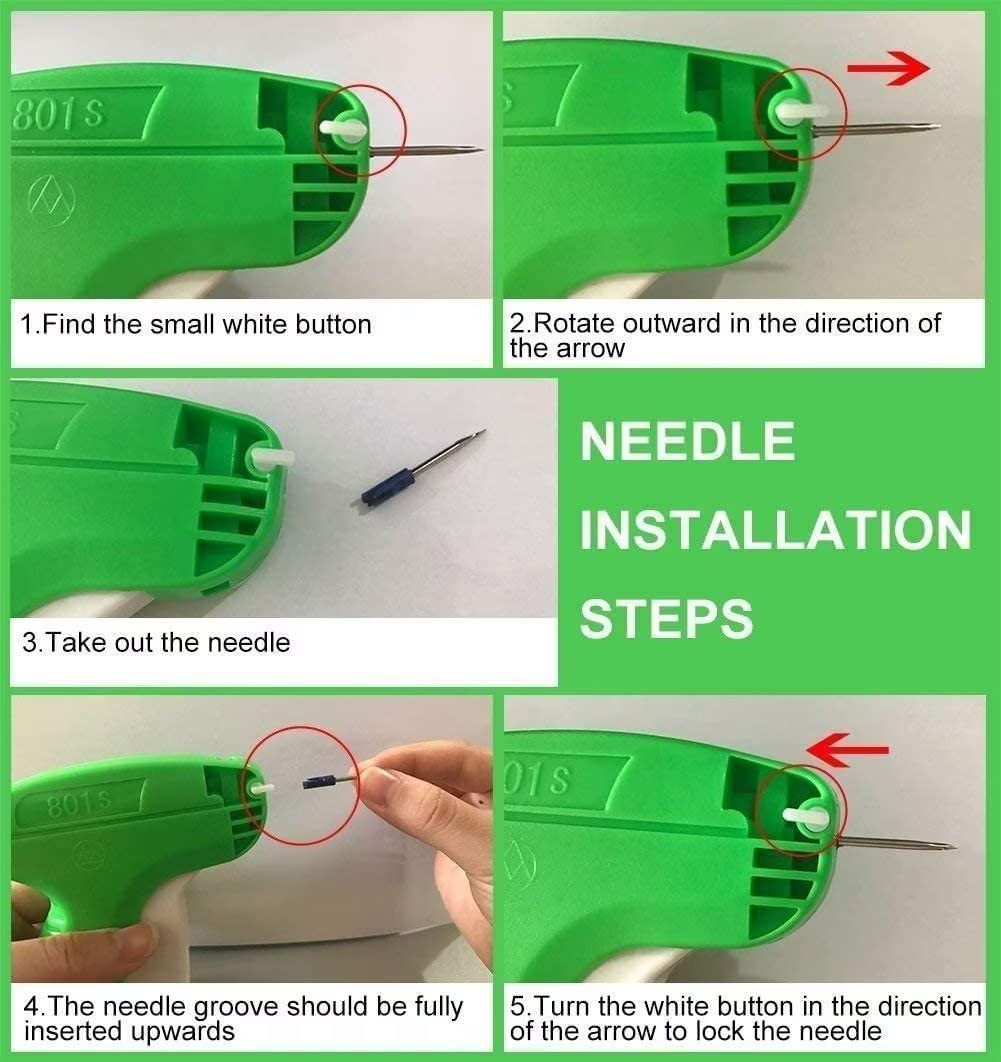 801S

1.Find the small white button

2.Rotate outward in the direction of the arrow

3.Take out the needle

NEEDLE INSTALLATION STEPS

801S

4.The needle groove should be fully inserted upwards

01S

5.Turn the white button in the direction of the arrow to lock the needle