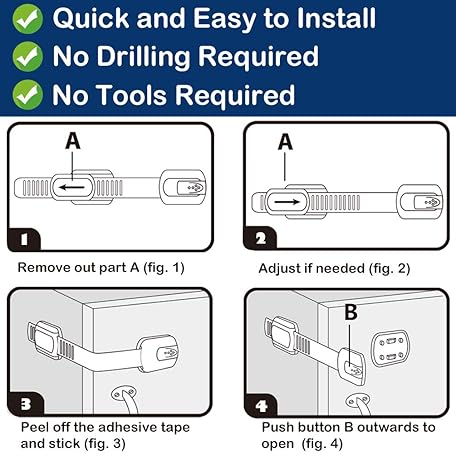 Quick and Easy to Install
No Drilling Required
No Tools Required

A

1

Remove out part A (fig. 1)

A

2

Adjust if needed (fig. 2)

3

Peel off the adhesive tape and stick (fig. 3)

B

4

Push button B outwards to open (fig. 4)