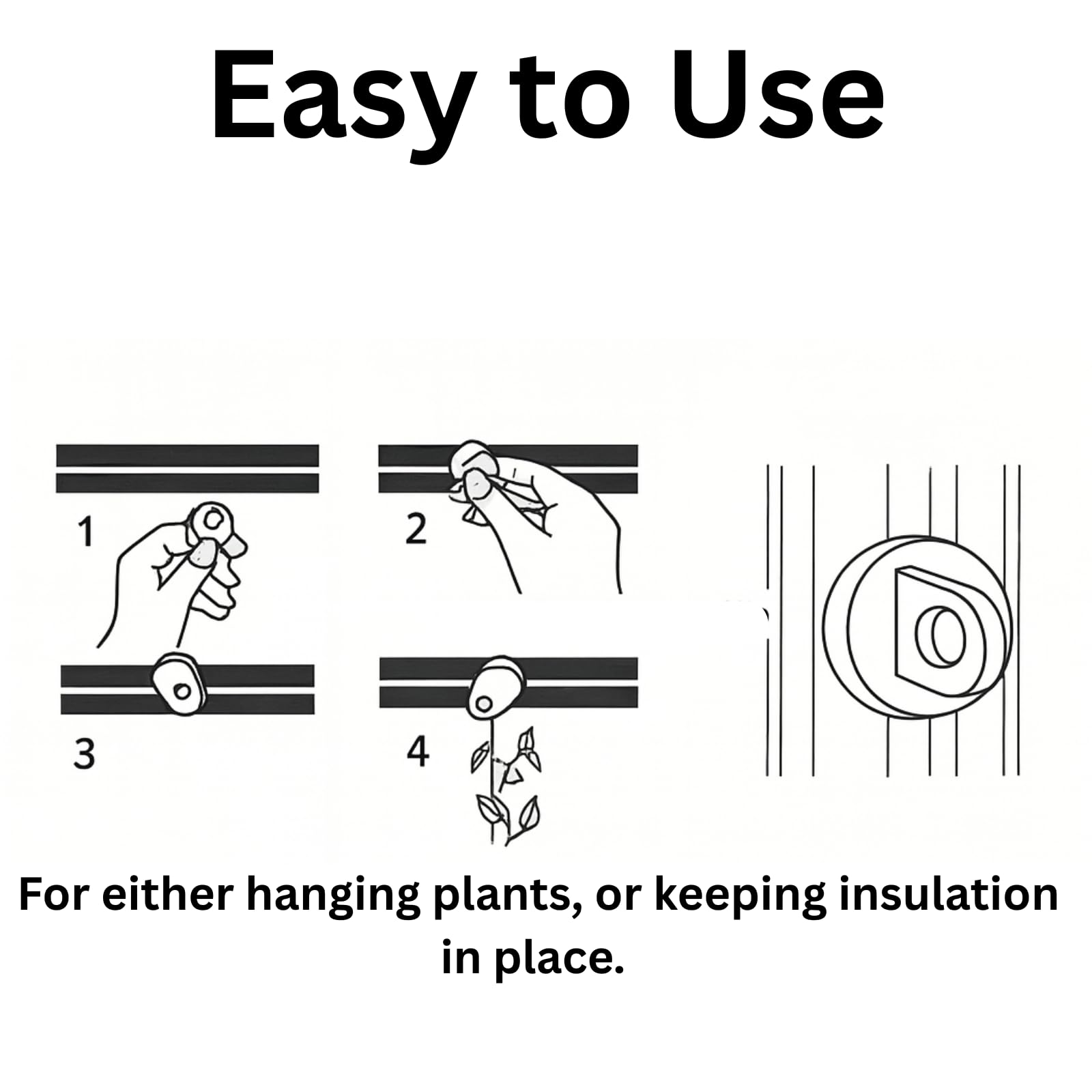 Easy to Use

1

2

3

4

For either hanging plants, or keeping insulation in place.