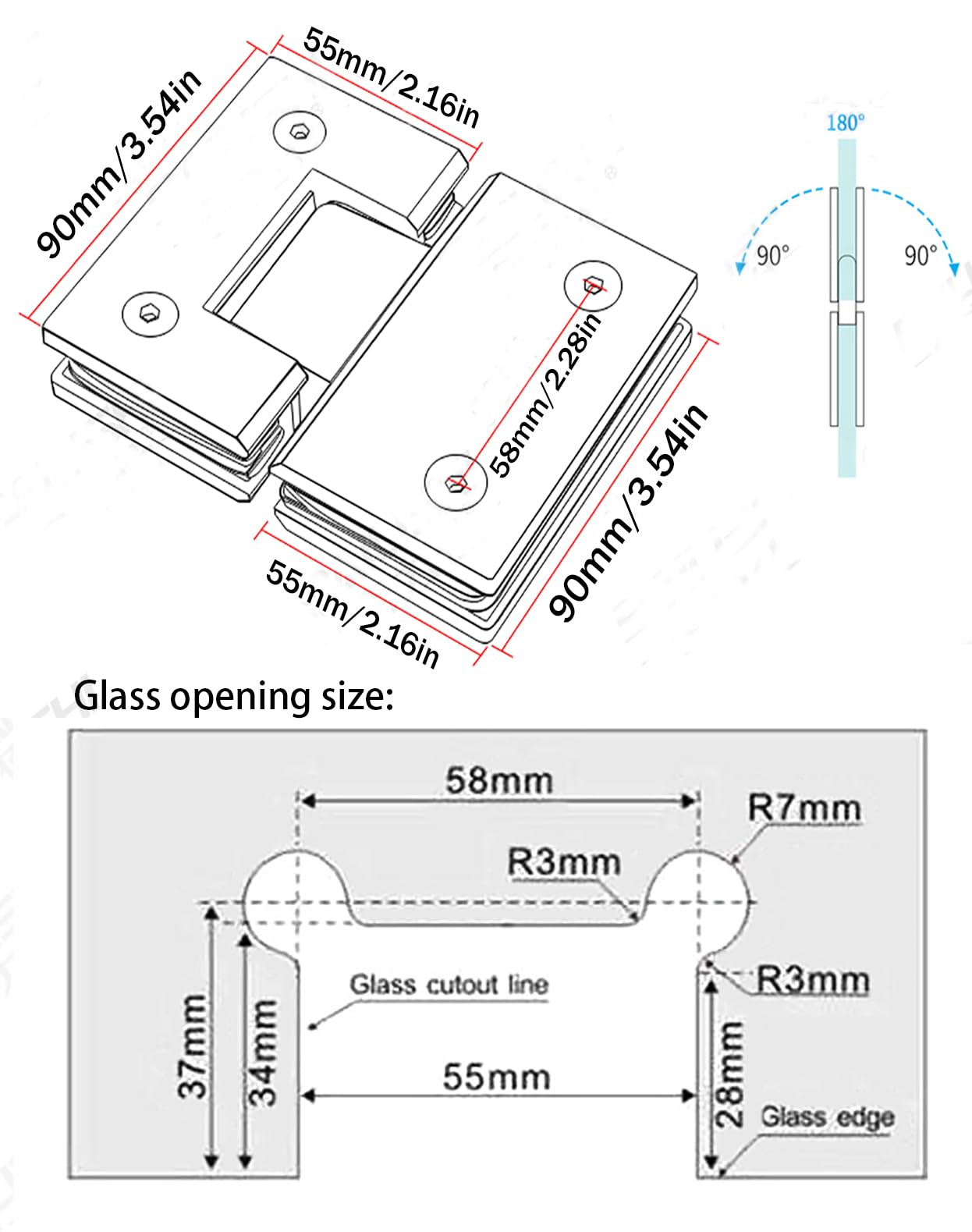 55mm/2.16in

90mm/3.54in

58mm/2.28in

90mm/3.54in

55mm/2.16in

180°

90°

90°

Glass opening size:

58mm

R7mm

R3mm

R3mm

Glass cutout line

37mm

34mm

55mm

28mm

Glass edge