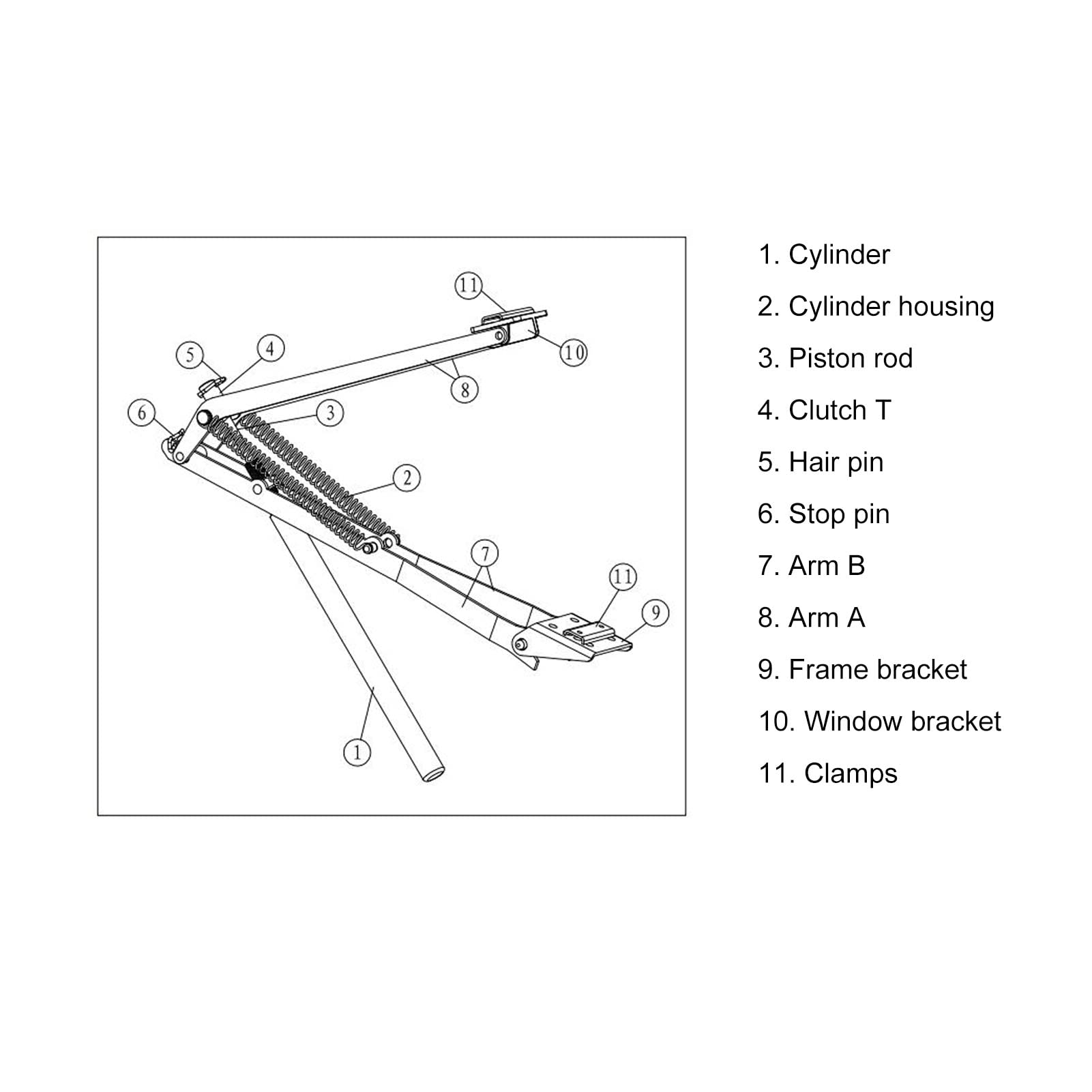 11
5
4
10
8
6
3
2
7
11
9
1

1. Cylinder
2. Cylinder housing
3. Piston rod
4. Clutch T
5. Hair pin
6. Stop pin
7. Arm B
8. Arm A
9. Frame bracket
10. Window bracket
11. Clamps