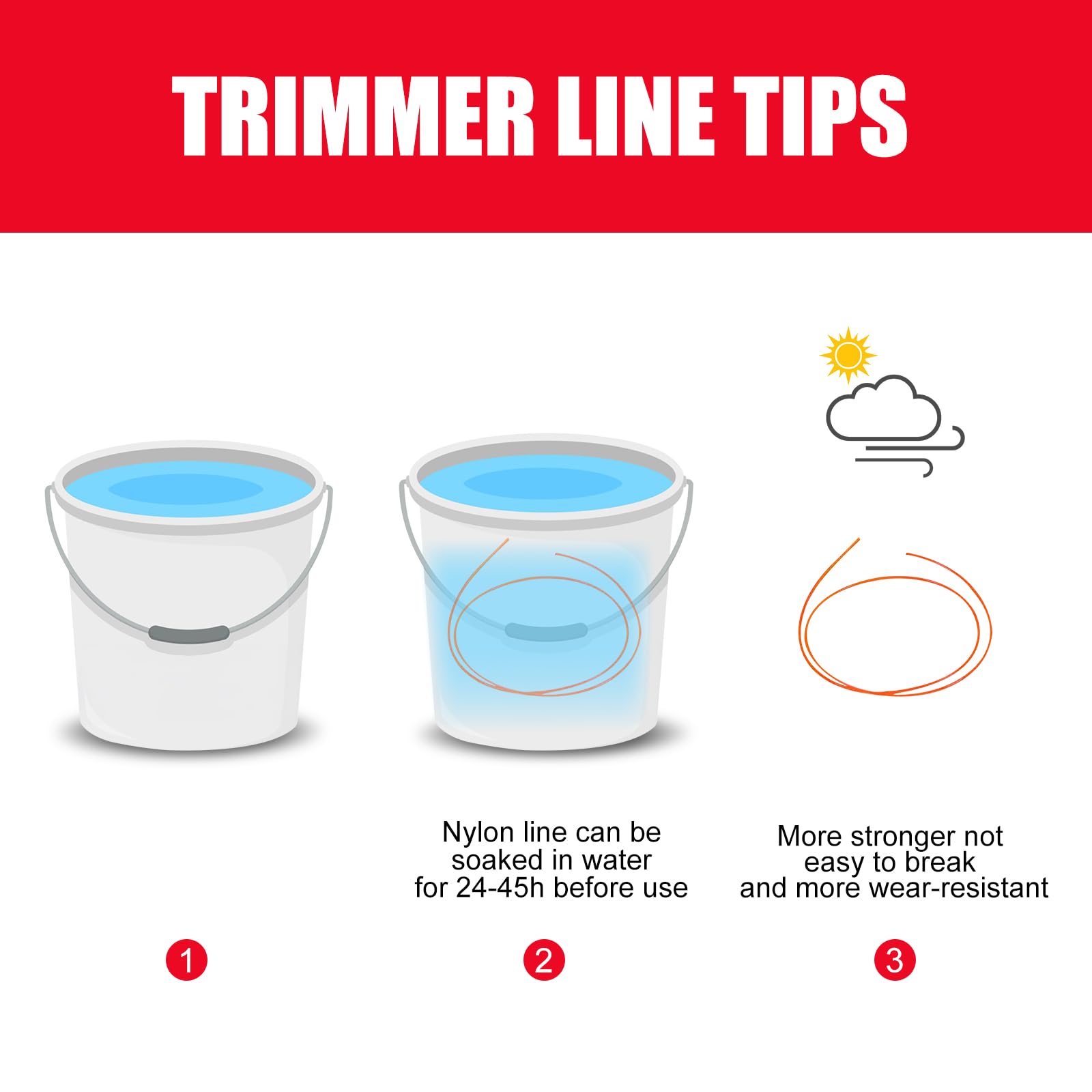 TRIMMER LINE TIPS

Nylon line can be soaked in water for 24-45h before use

More stronger not easy to break and more wear-resistant

1

2

3