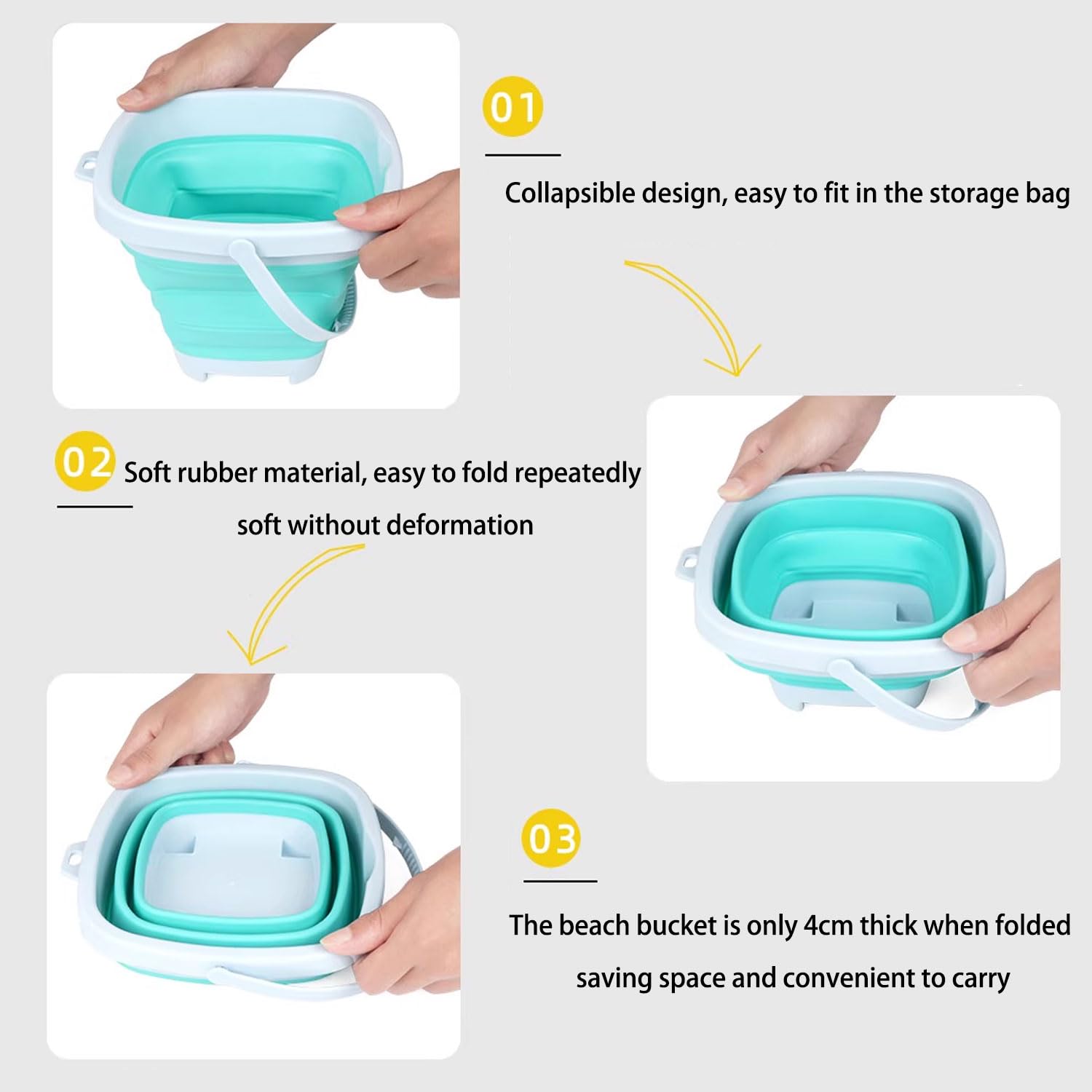 01

Collapsible design, easy to fit in the storage bag

02 Soft rubber material, easy to fold repeatedly soft without deformation

03

The beach bucket is only 4cm thick when folded saving space and convenient to carry