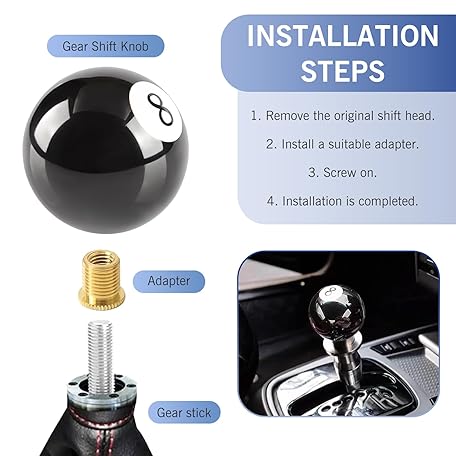 Gear Shift Knob

8

INSTALLATION STEPS

1. Remove the original shift head.

2. Install a suitable adapter.

3. Screw on.

4. Installation is completed.

Adapter

Gear stick