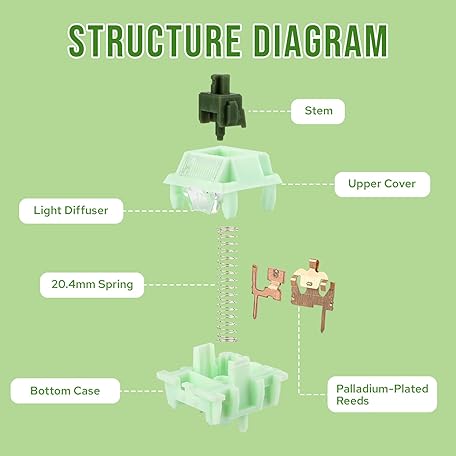 STRUCTURE DIAGRAM

Stem

Upper Cover

Light Diffuser

20.4mm Spring

Bottom Case

Palladium-Plated Reeds