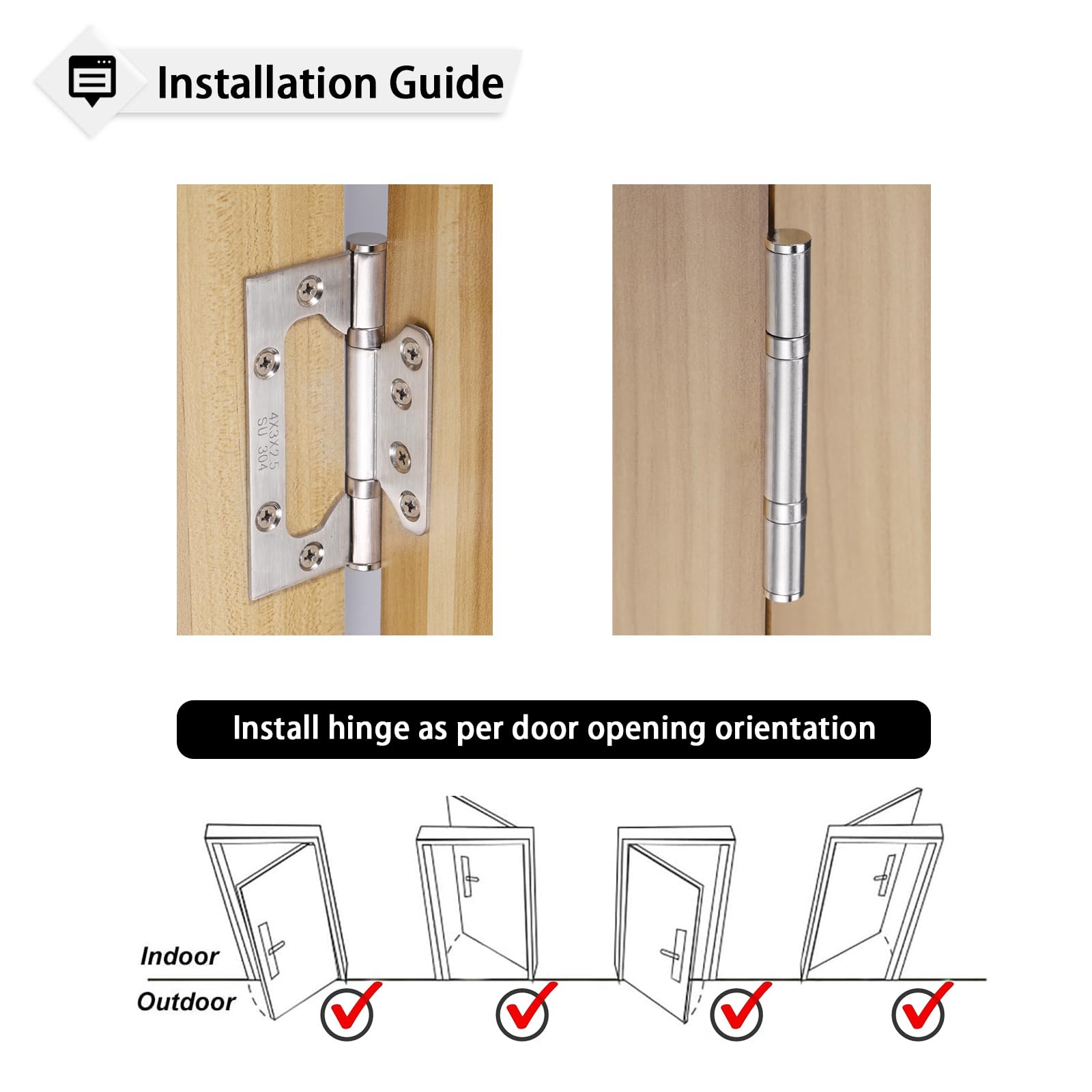 Installation Guide

4X3X2.5
SU 304

Install hinge as per door opening orientation

Indoor
Outdoor