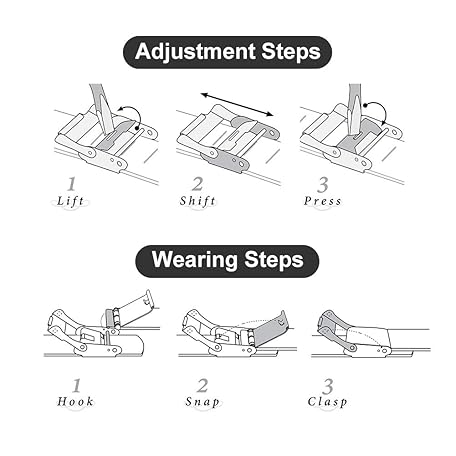 Adjustment Steps

1
Lift

2
Shift

3
Press

Wearing Steps

1
Hook

2
Snap

3
Clasp