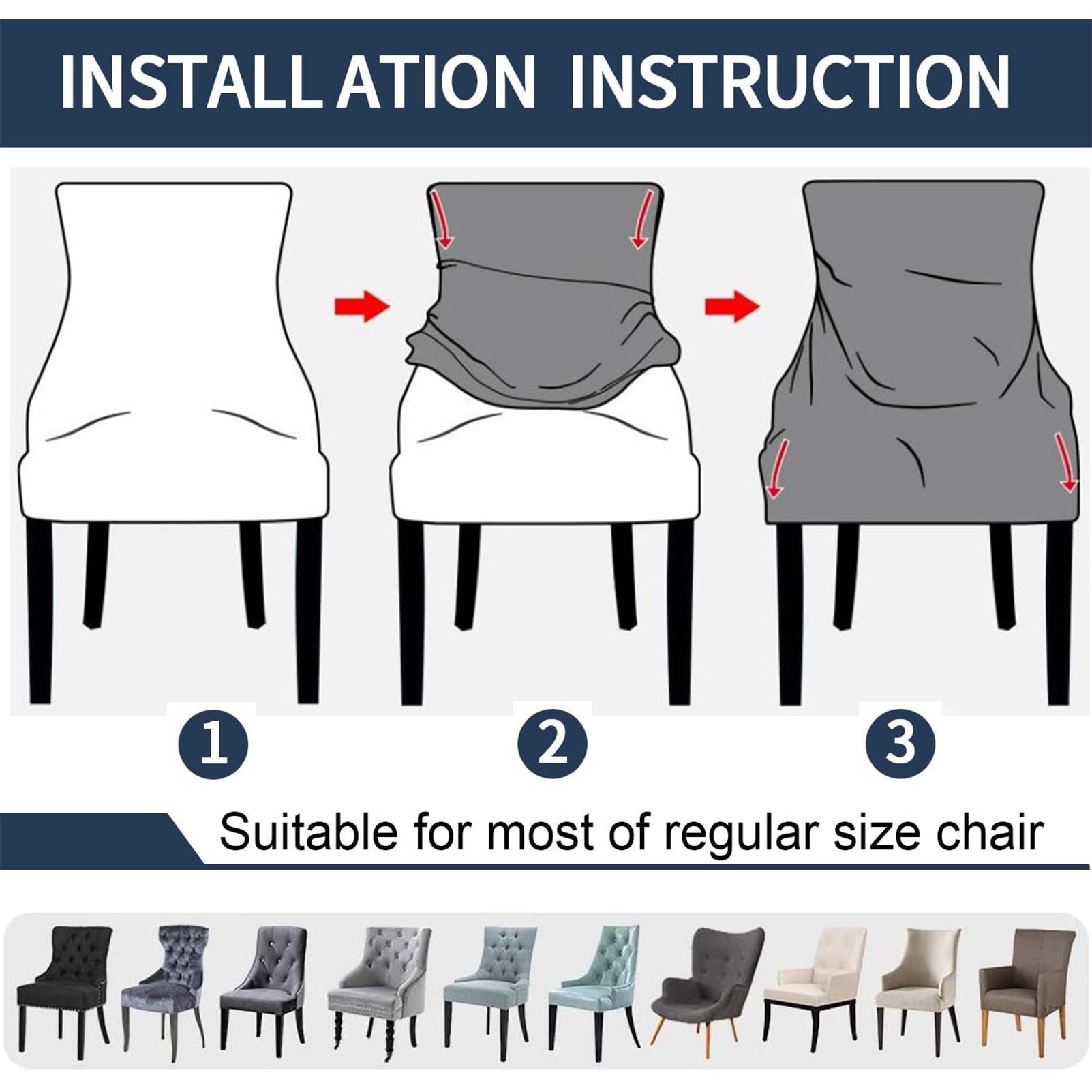 INSTALL ATION INSTRUCTION

1

2

3

Suitable for most of regular size chair