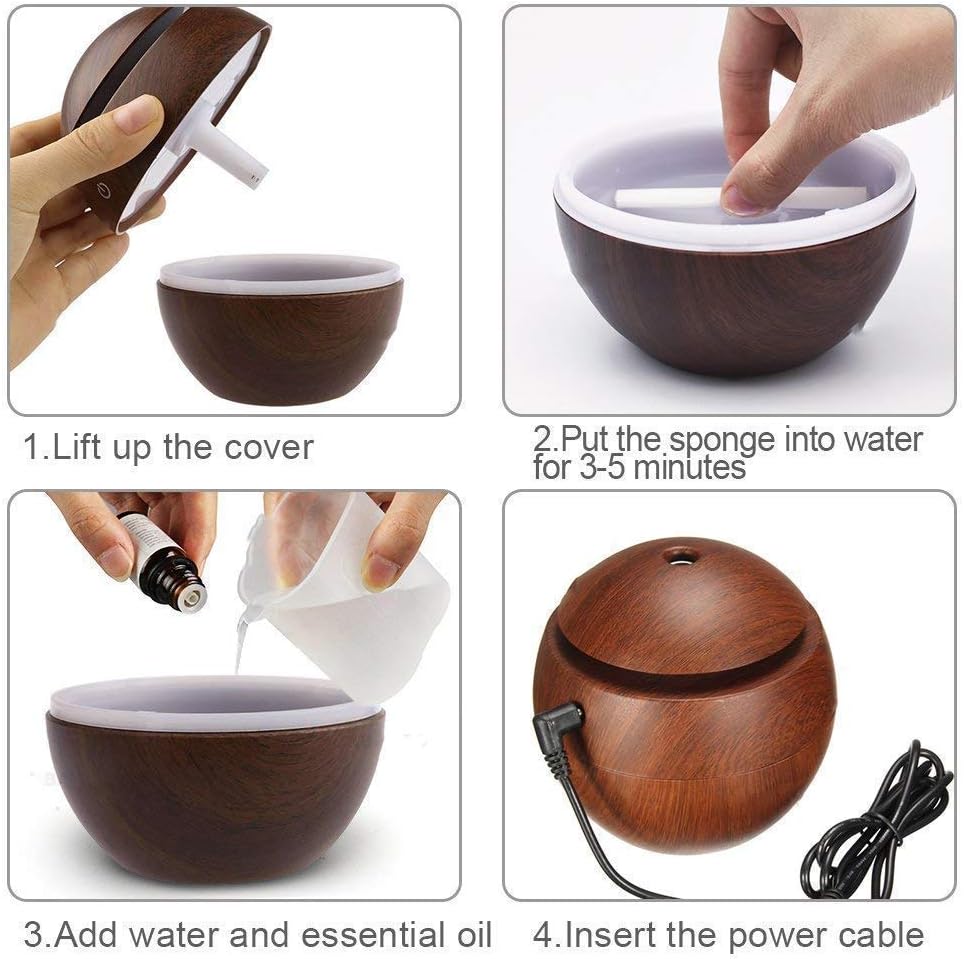 1.Lift up the cover

2.Put the sponge into water for 3-5 minutes

3.Add water and essential oil

4.Insert the power cable