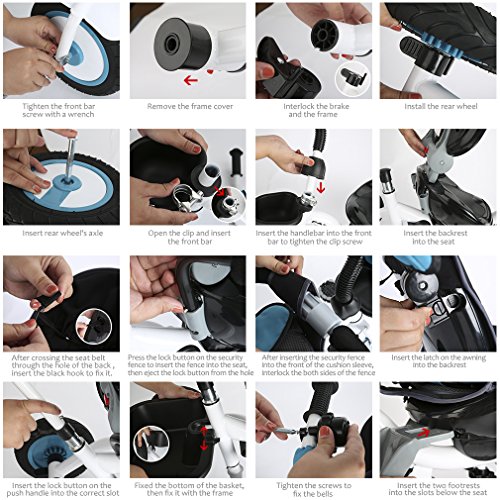 Tighten the front bar screw with a wrench

Remove the frame cover

Interlock the brake and the frame

Install the rear wheel

Insert rear wheel's axle

Open the clip and insert the front bar

Insert the handlebar into the front bar to tighten the clip screw

Insert the backrest into the seat

After crossing the seat belt through the hole of the back , insert the black hook to fix it.

Press the lock button on the security fence to insert the fence into the seat, then eject the lock button from the hole

After inserting the security fence into the front of the cushion sleeve, interlock the both sides of the fence

Insert the latch on the awning into the backrest

Insert the lock button on the push handle into the correct slot

Fixed the bottom of the basket, then fix it with the frame

Tighten the screws to fix the bells

Insert the two footrests into the slots below the seat