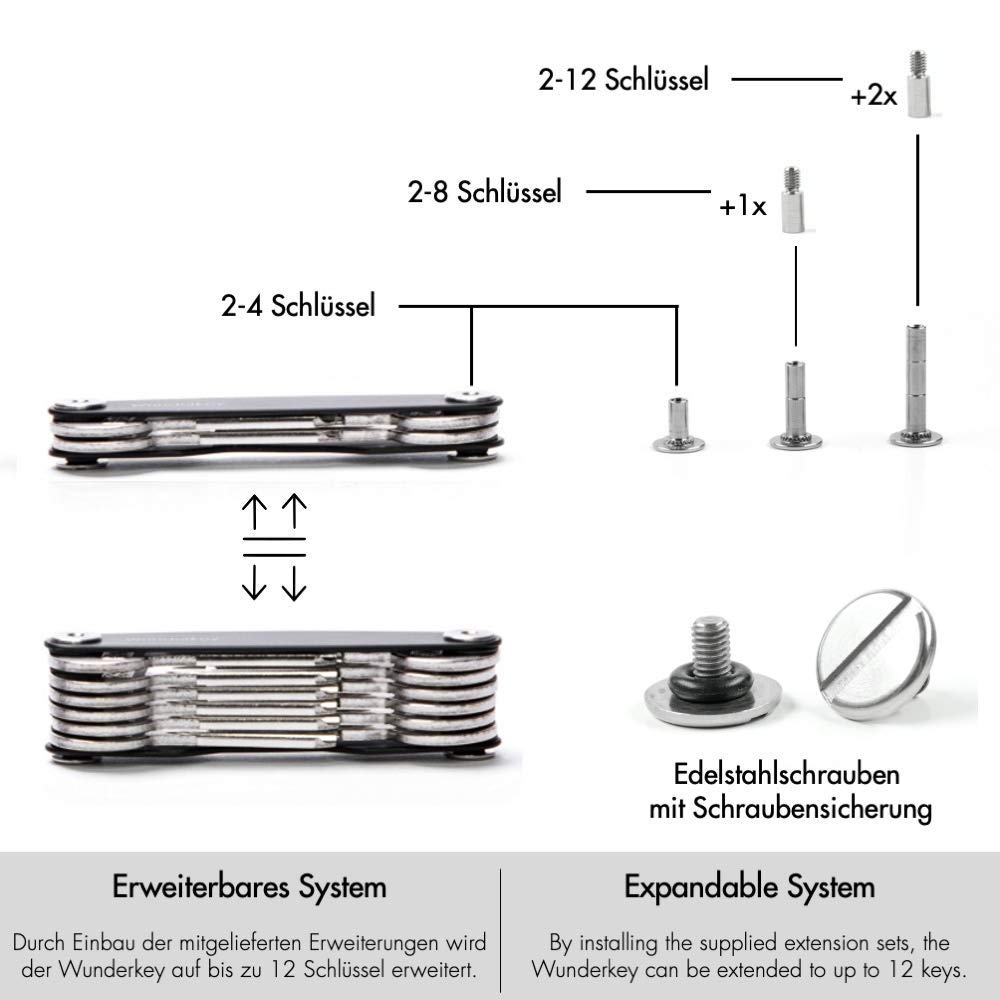 2-12 Schlüssel

+2x

2-8 Schlüssel

+1x

2-4 Schlüssel

Edelstahlschrauben mit Schraubensicherung

Erweiterbares System

Durch Einbau der mitgelieferten Erweiterungen wird der Wunderkey auf bis zu 12 Schlüssel erweitert.

Expandable System

By installing the supplied extension sets, the Wunderkey can be extended to up to 12 keys.