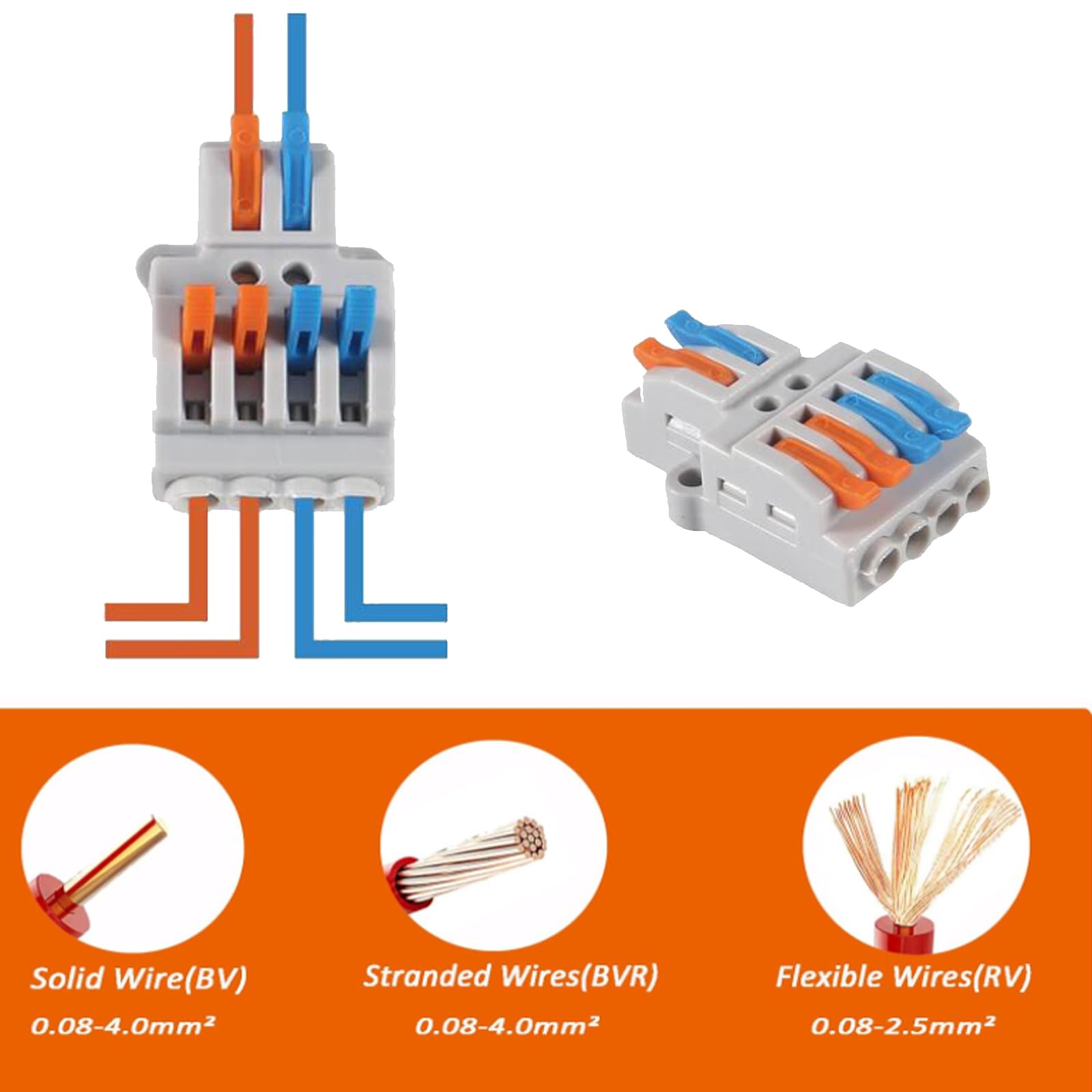 Solid Wire(BV)
0.08-4.0mm²

Stranded Wires(BVR)
0.08-4.0mm²

Flexible Wires(RV)
0.08-2.5mm²