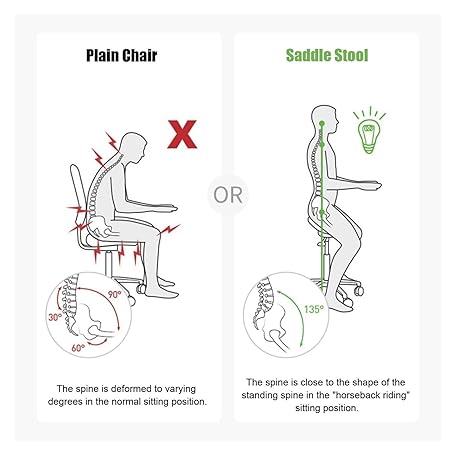 Plain Chair

X

90°

30°

60°

The spine is deformed to varying degrees in the normal sitting position.

OR

Saddle Stool

135°

The spine is close to the shape of the standing spine in the "horseback riding" sitting position.