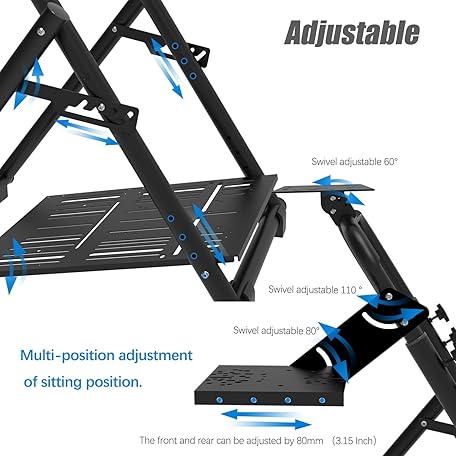 Adjustable

Swivel adjustable 60°

Swivel adjustable 110 °

Swivel adjustable 80°

Multi-position adjustment of sitting position.

The front and rear can be adjusted by 80mm (3.15 Inch)