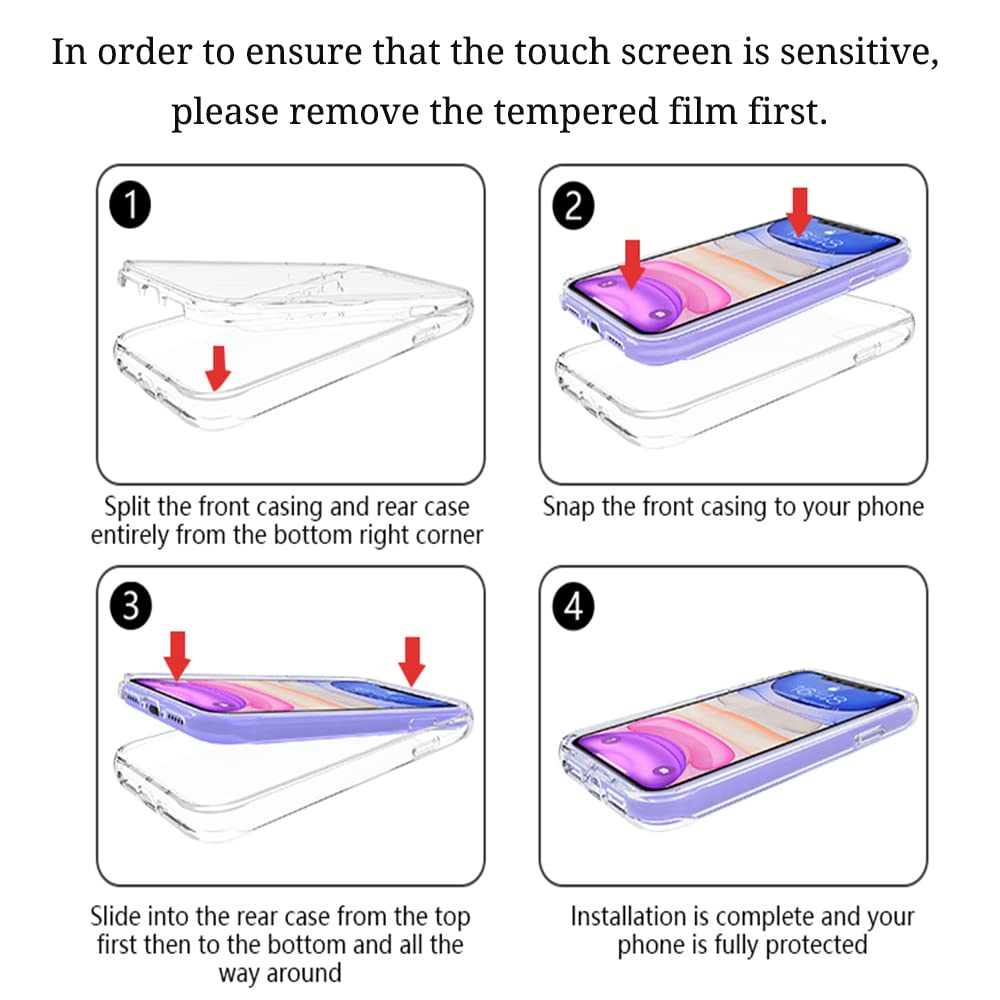 In order to ensure that the touch screen is sensitive, please remove the tempered film first.

1

Split the front casing and rear case entirely from the bottom right corner

2

Snap the front casing to your phone

3

Slide into the rear case from the top first then to the bottom and all the way around

4

Installation is complete and your phone is fully protected