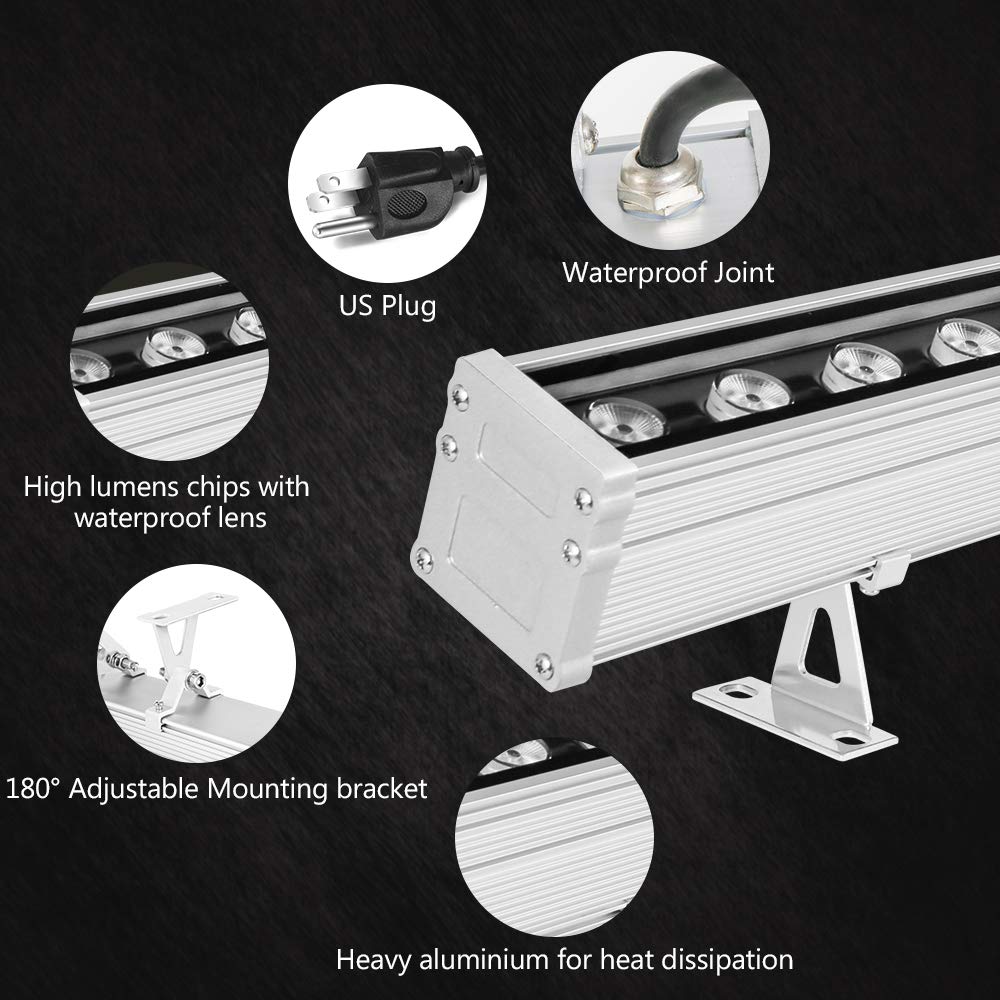 US Plug

Waterproof Joint

High lumens chips with waterproof lens

180° Adjustable Mounting bracket

Heavy aluminium for heat dissipation