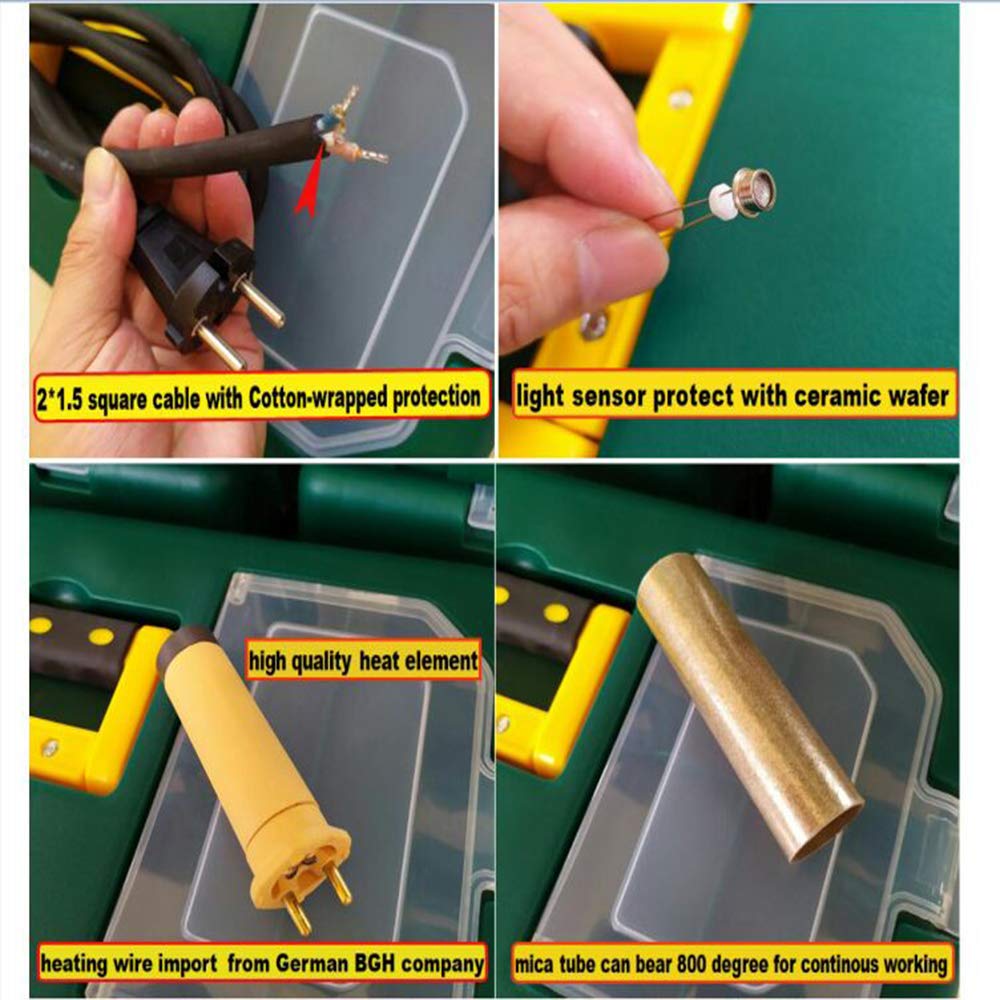 2*1.5 square cable with Cotton-wrapped protection

light sensor protect with ceramic wafer

high quality heat element

heating wire import from German BGH company

mica tube can bear 800 degree for continous working