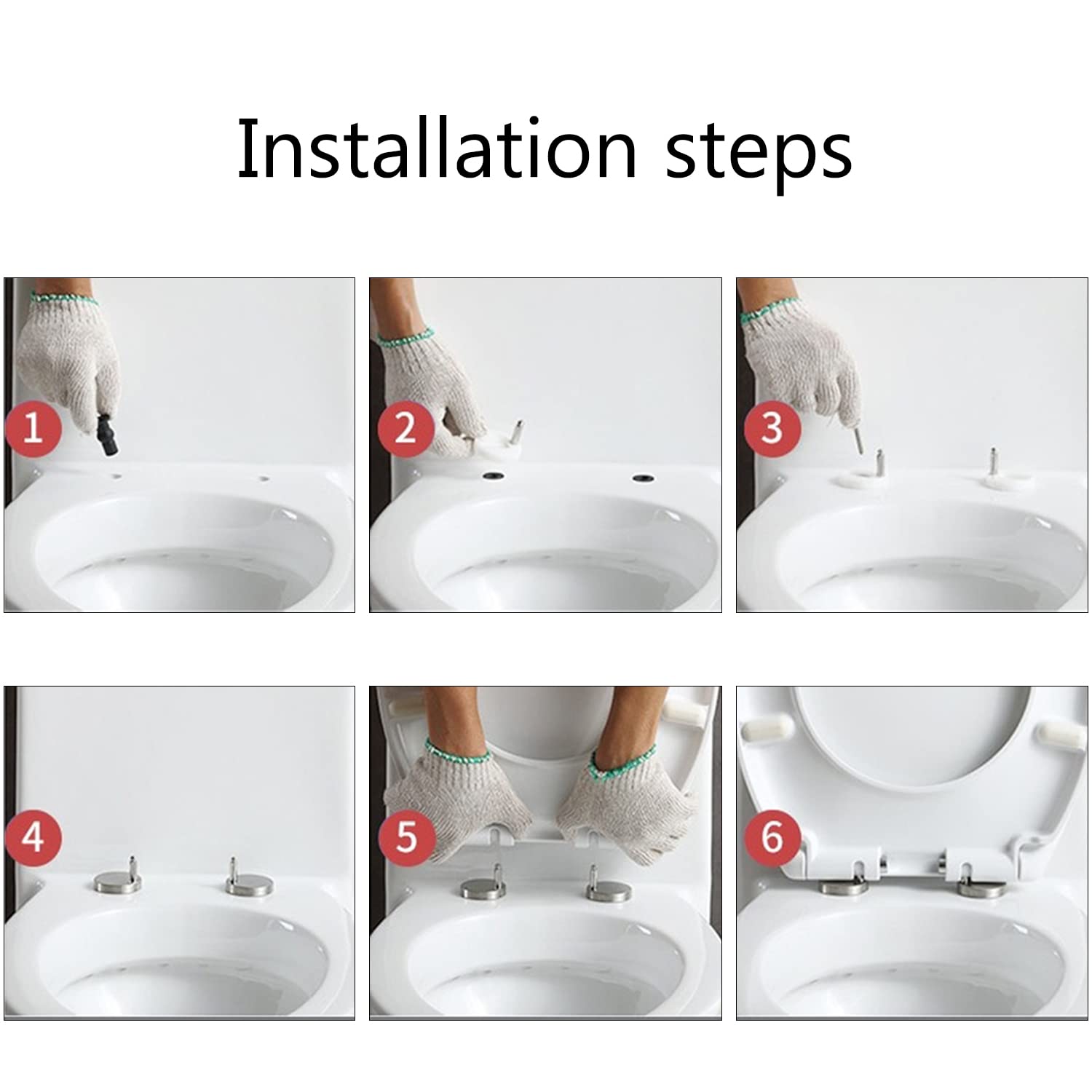 Installation steps

1

2

3

4

5

6