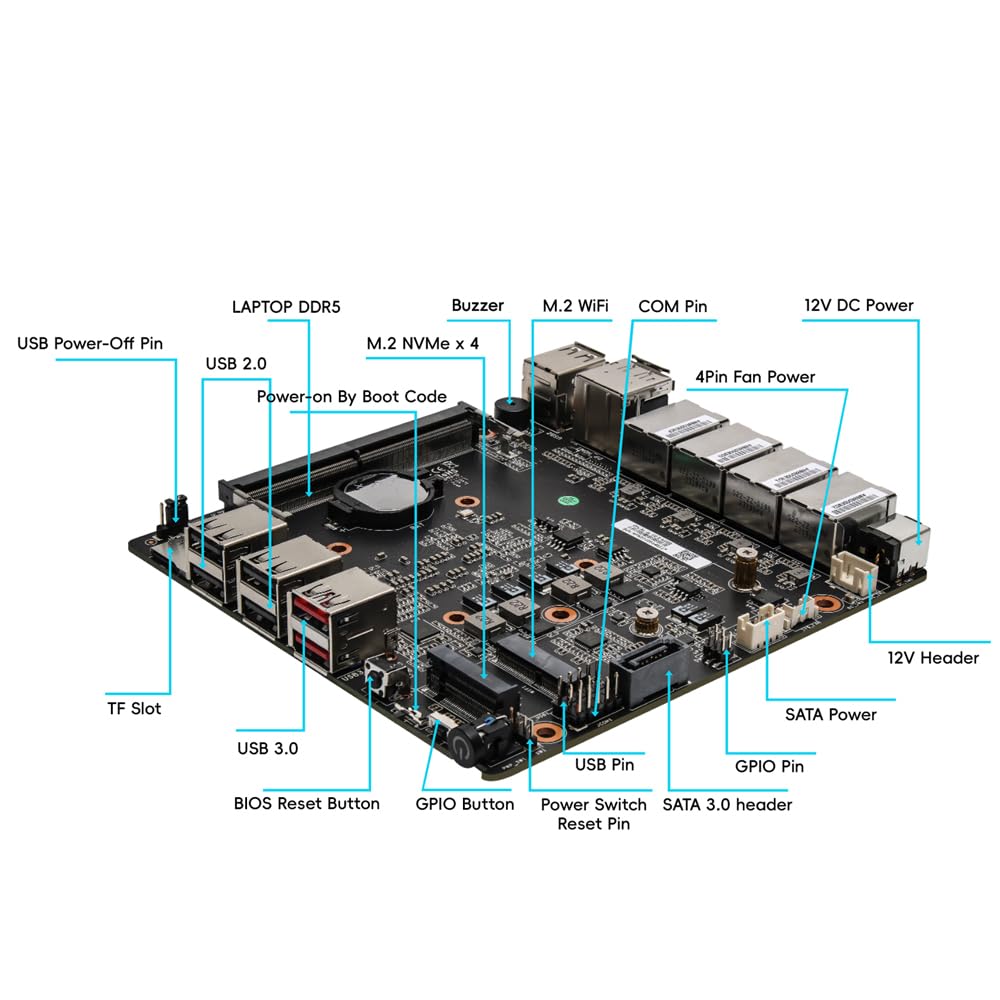 LAPTOP DDR5
Buzzer
M.2 WiFi
COM Pin
12V DC Power
USB Power-Off Pin
M.2 NVMe x 4
USB 2.0
4Pin Fan Power
Power-on By Boot Code
12V Header
TF Slot
SATA Power
USB 3.0
USB Pin
GPIO Pin
BIOS Reset Button
GPIO Button
Power Switch Reset Pin
SATA 3.0 header