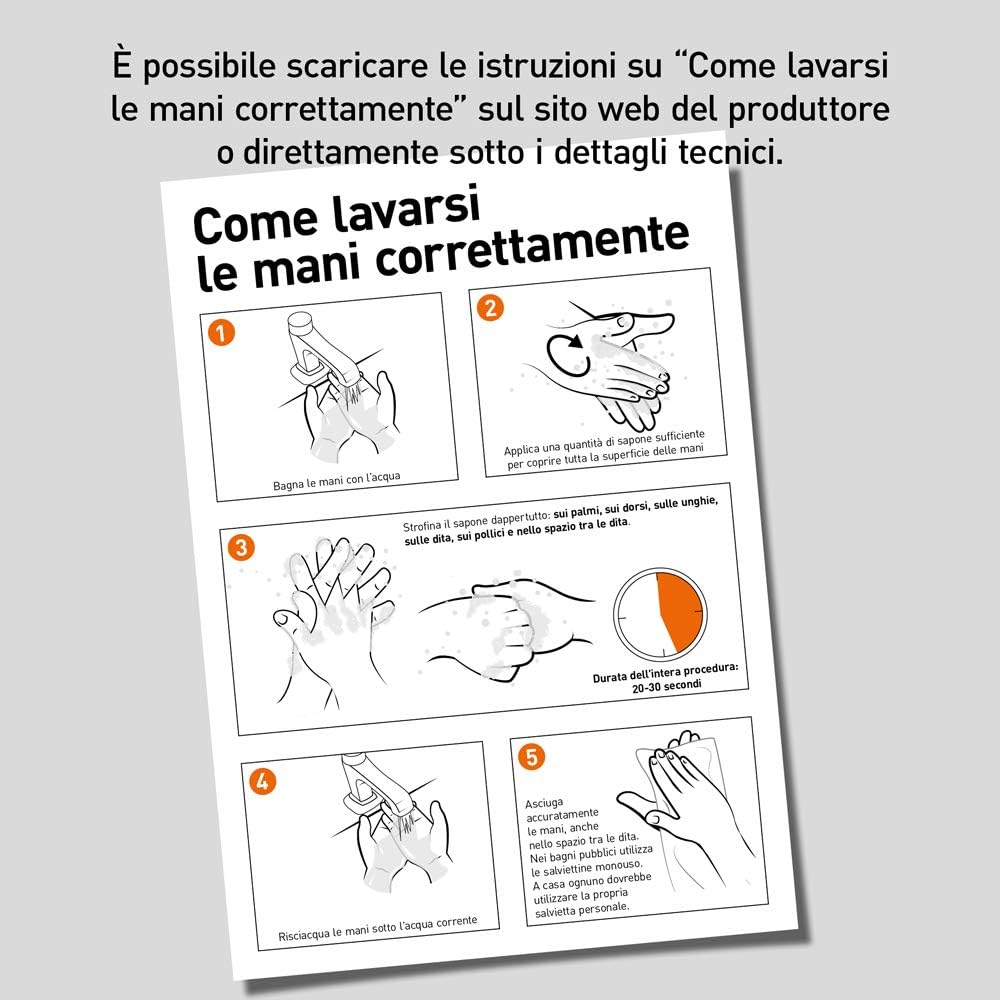 È possibile scaricare le istruzioni su "Come lavarsi le mani correttamente" sul sito web del produttore o direttamente sotto i dettagli tecnici.

Come lavarsi le mani correttamente

1
Bagna le mani con l'acqua

2
Applica una quantità di sapone sufficiente per coprire tutta la superficie delle mani

3
Strofina il sapone dappertutto: sui palmi, sui dorsi, sulle unghie, sulle dita, sui pollici e nello spazio tra le dita.

Durata dell'intera procedura: 20-30 secondi

4
Risciacqua le mani sotto l'acqua corrente

5
Asciuga accuratamente le mani, anche nello spazio tra le dita. Nei bagni pubblici utilizza le salviettine monouso. A casa ognuno dovrebbe utilizzare la propria salvietta personale.