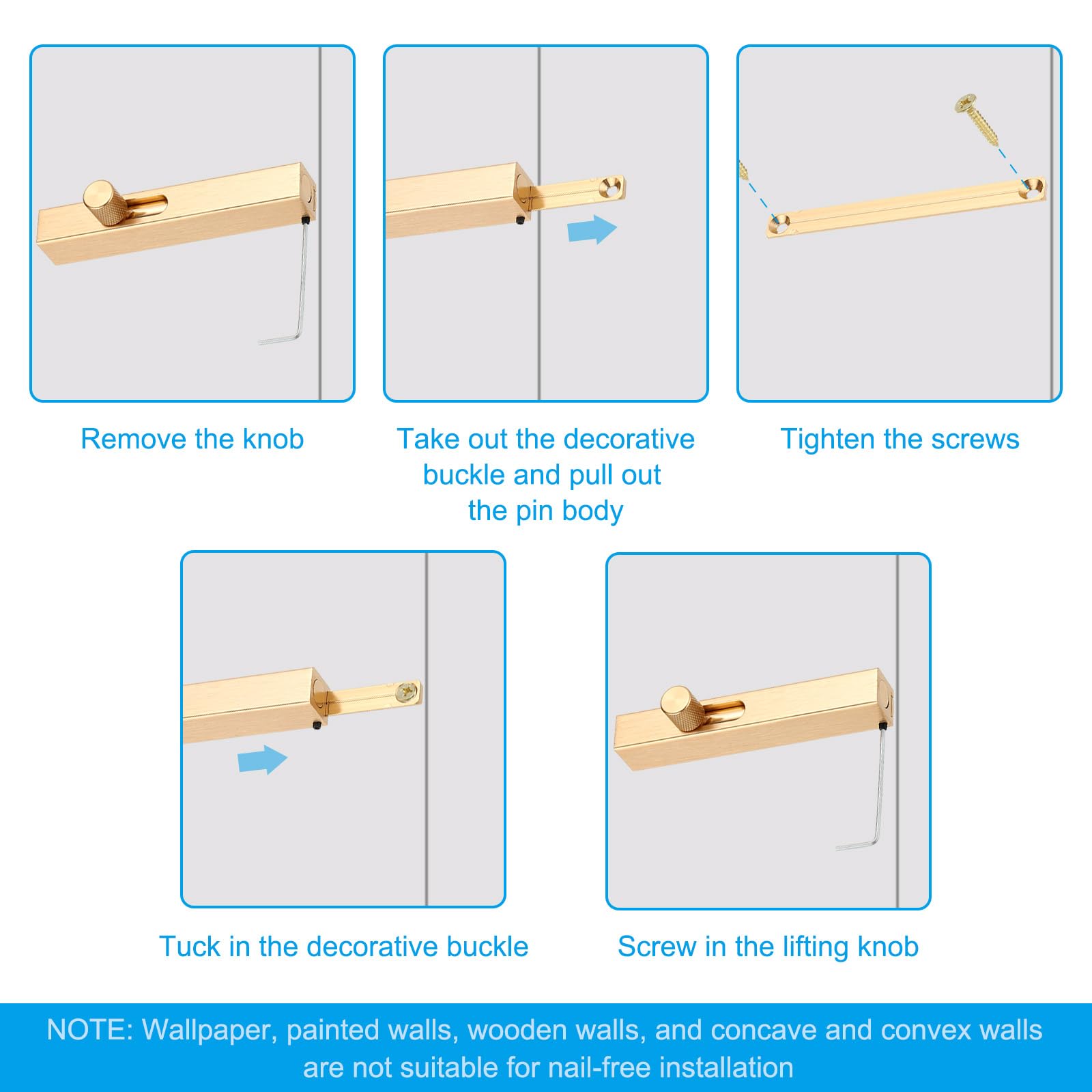 Remove the knob

Take out the decorative buckle and pull out the pin body

Tighten the screws

Tuck in the decorative buckle

Screw in the lifting knob

NOTE: Wallpaper, painted walls, wooden walls, and concave and convex walls are not suitable for nail-free installation