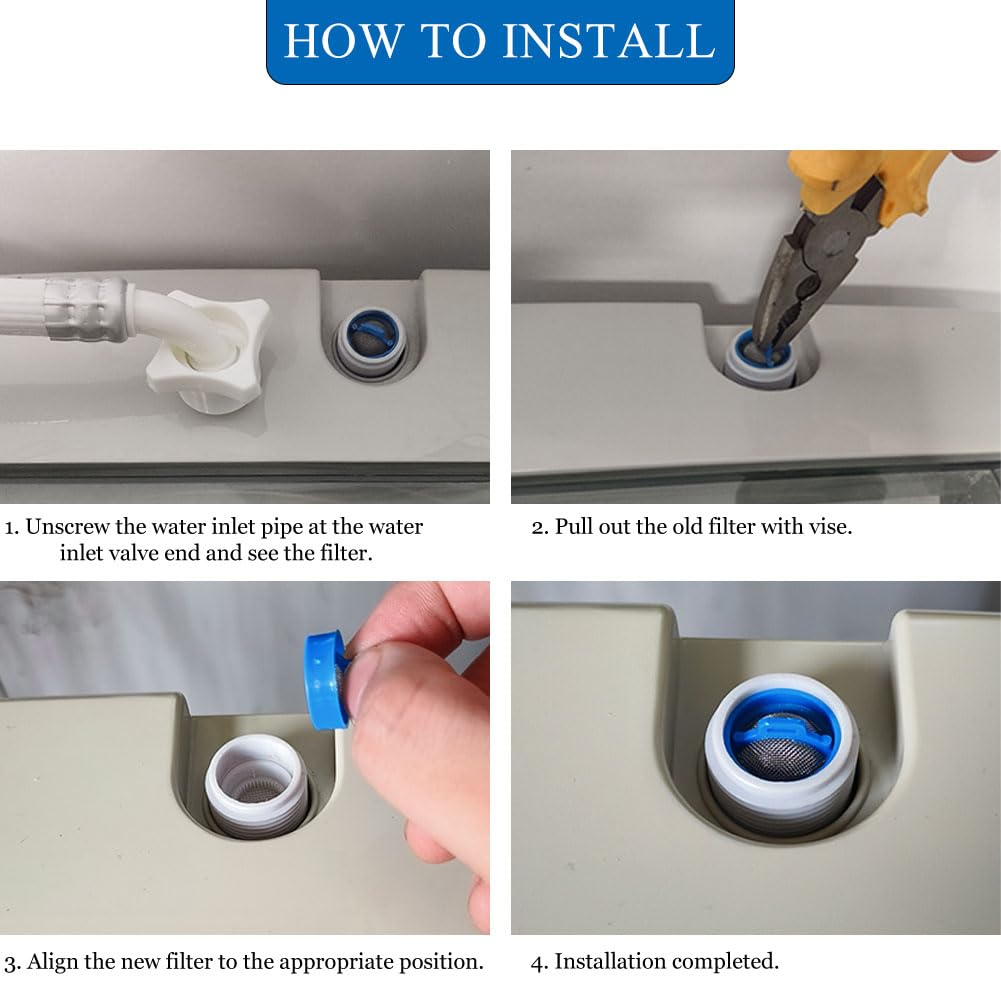 HOW TO INSTALL

1. Unscrew the water inlet pipe at the water inlet valve end and see the filter.

2. Pull out the old filter with vise.

3. Align the new filter to the appropriate position.

4. Installation completed.