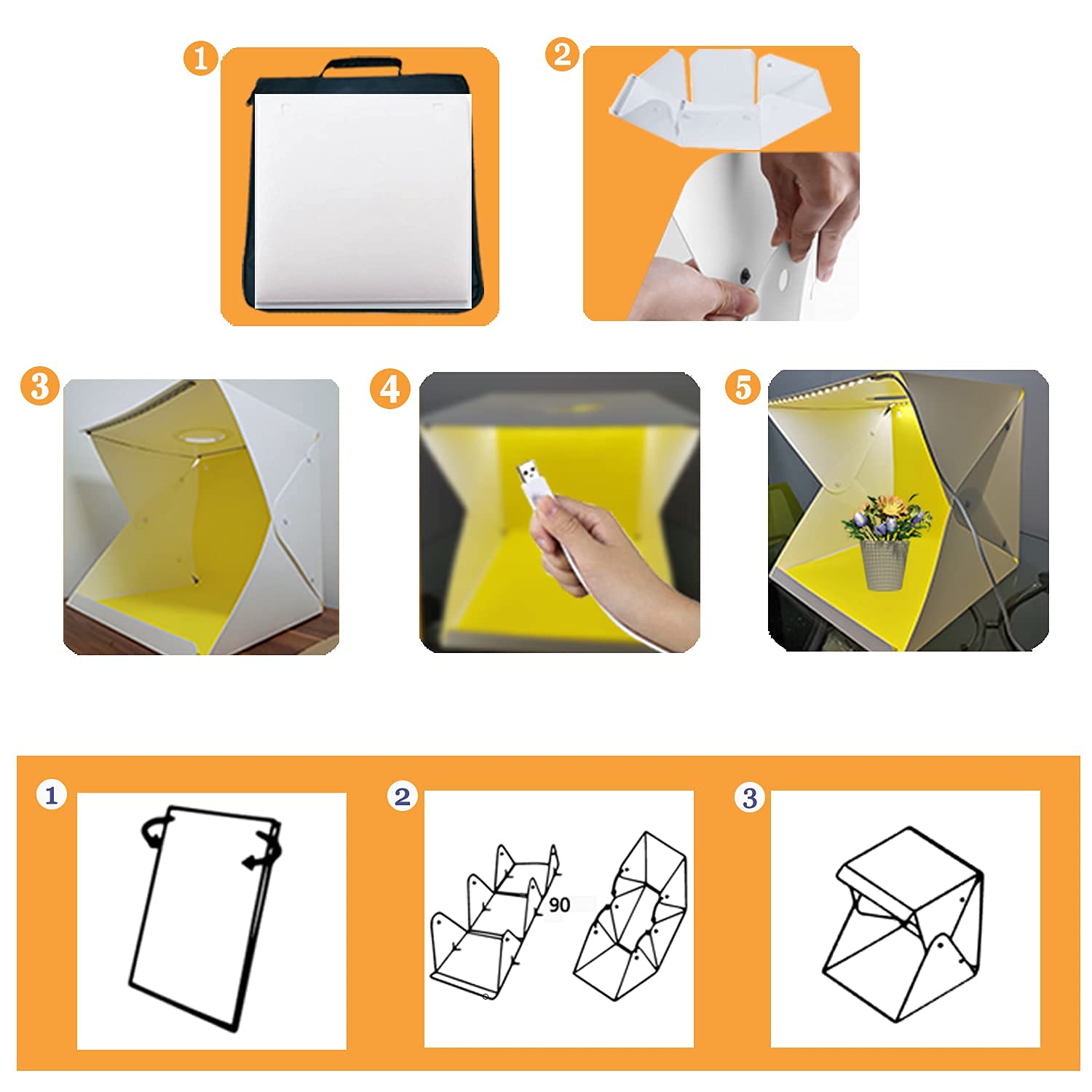 1
2
3
4
5
1
2
90
3