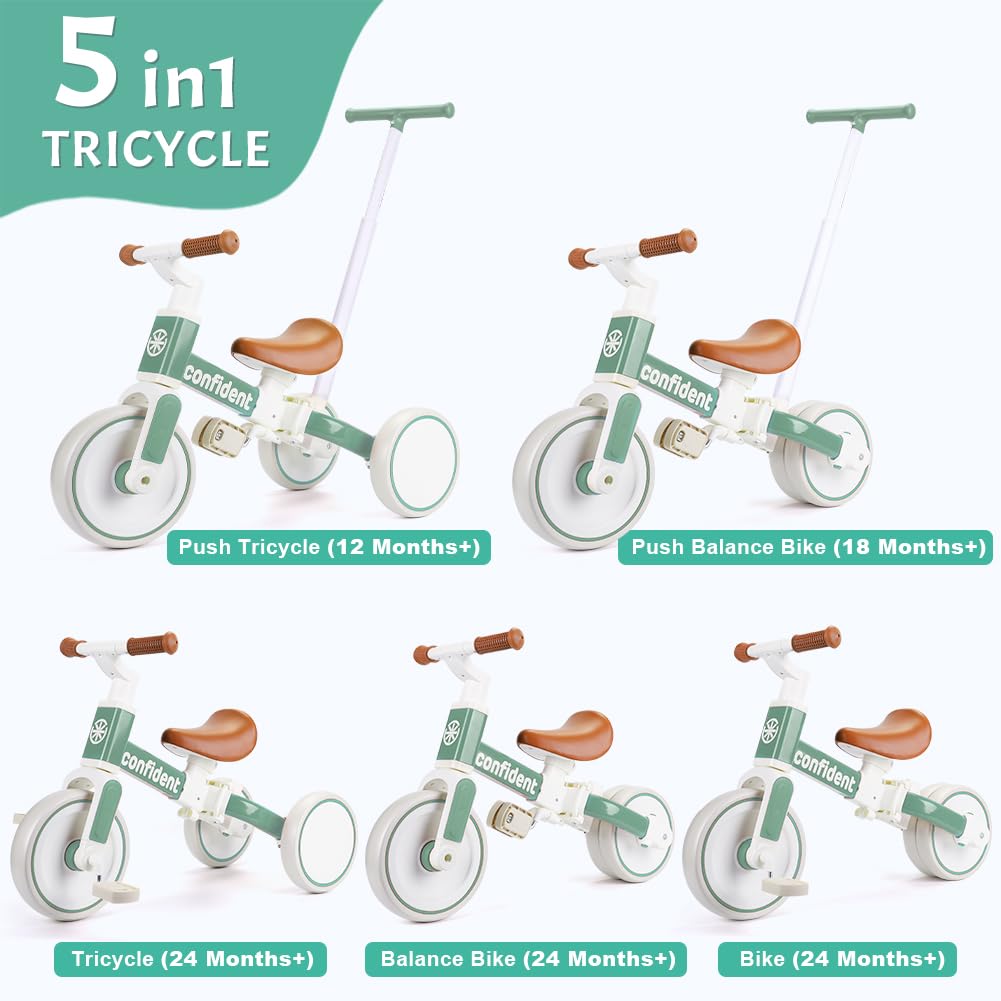 5 in1
TRICYCLE

confident

Push Tricycle (12 Months+)

confident

Push Balance Bike (18 Months+)

confident

Tricycle (24 Months+)

confident

Balance Bike (24 Months+)

confident

Bike (24 Months+)