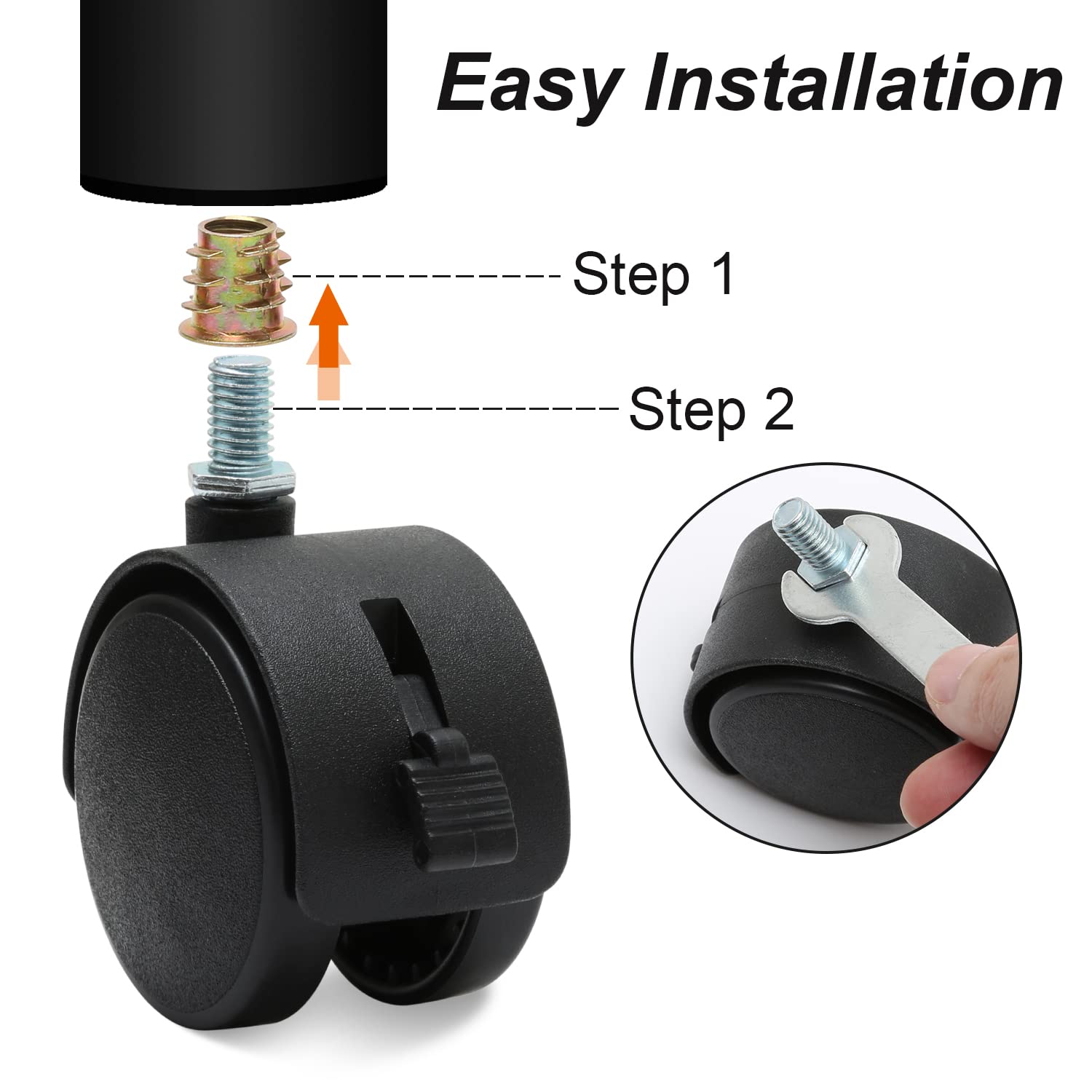 Easy Installation

Step 1

Step 2