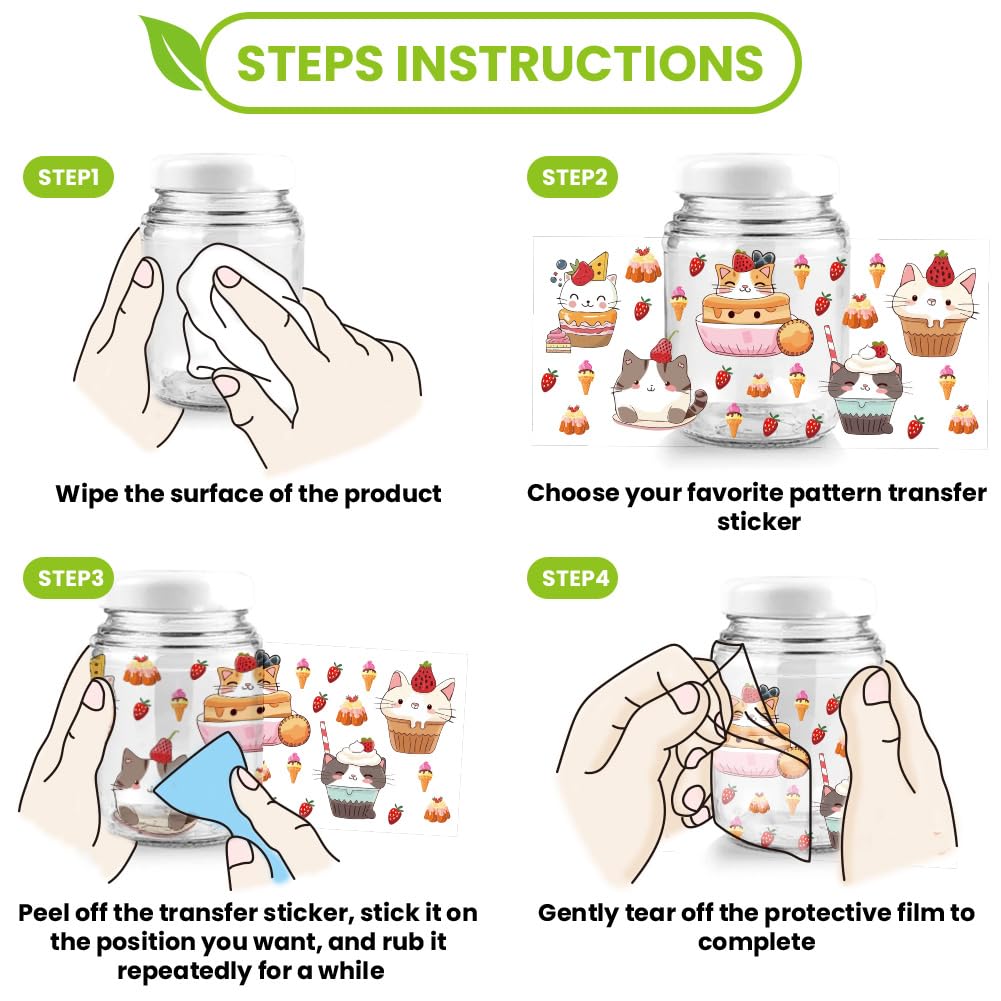 STEPS INSTRUCTIONS

STEP1

Wipe the surface of the product

STEP2

Choose your favorite pattern transfer sticker

STEP3

Peel off the transfer sticker, stick it on the position you want, and rub it repeatedly for a while

STEP4

Gently tear off the protective film to complete