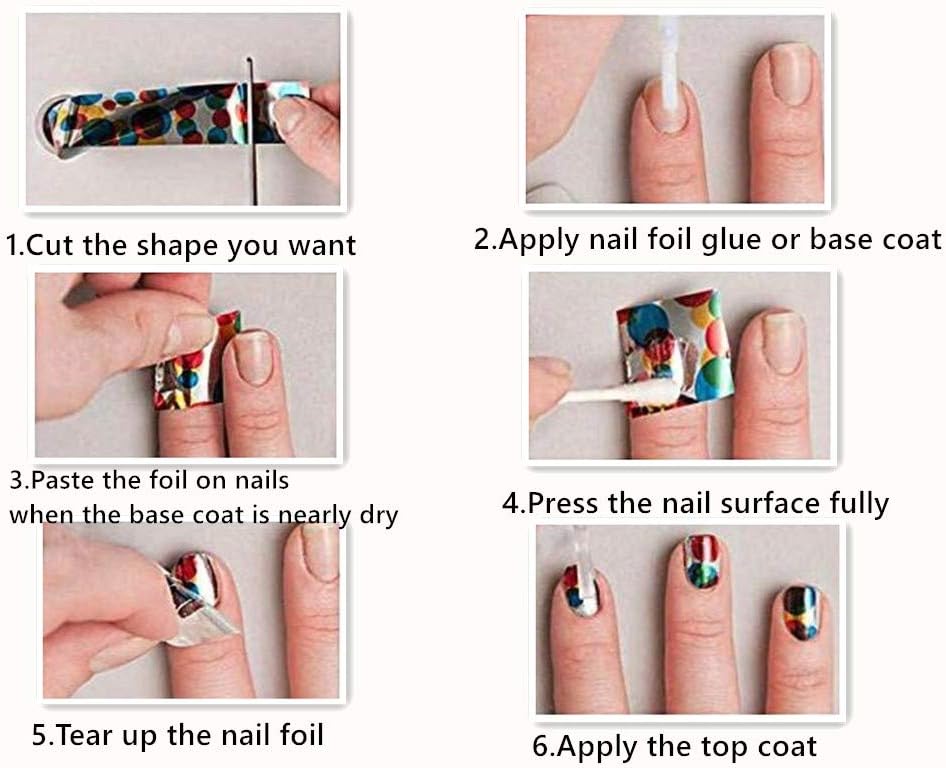 1.Cut the shape you want

2.Apply nail foil glue or base coat

3.Paste the foil on nails when the base coat is nearly dry

4.Press the nail surface fully

5.Tear up the nail foil

6.Apply the top coat