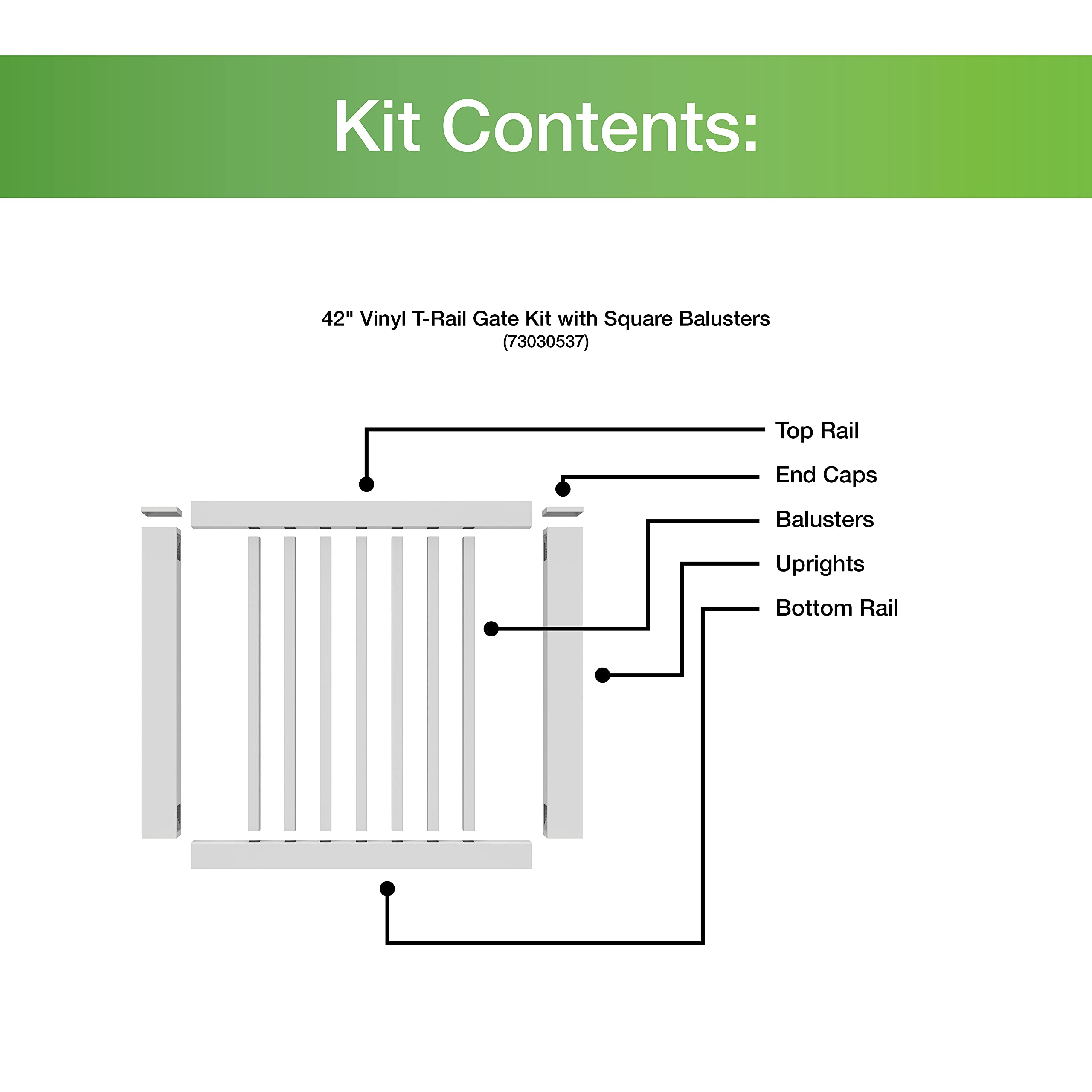 Kit Contents:

42" Vinyl T-Rail Gate Kit with Square Balusters
(73030537)

Top Rail

End Caps

Balusters

Uprights

Bottom Rail