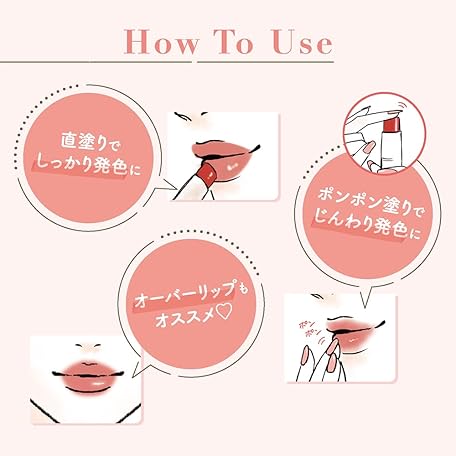 How To Use

直塗りで
しっかり発色に

ポンポン塗りで
じんわり発色に

オーバーリップも
オススメ♡

ポン
ポン