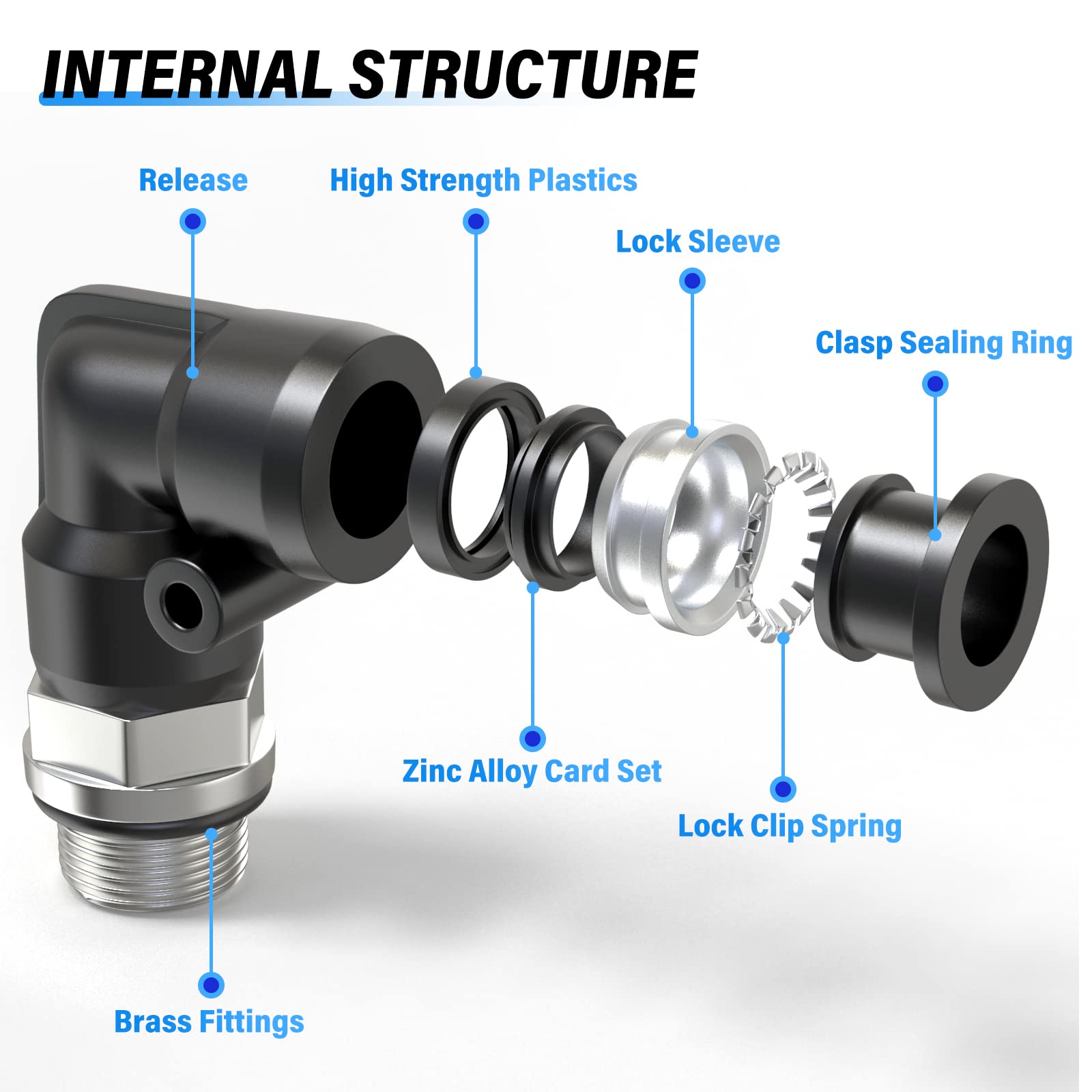 INTERNAL STRUCTURE

Release

High Strength Plastics

Lock Sleeve

Clasp Sealing Ring

Zinc Alloy Card Set

Lock Clip Spring

Brass Fittings