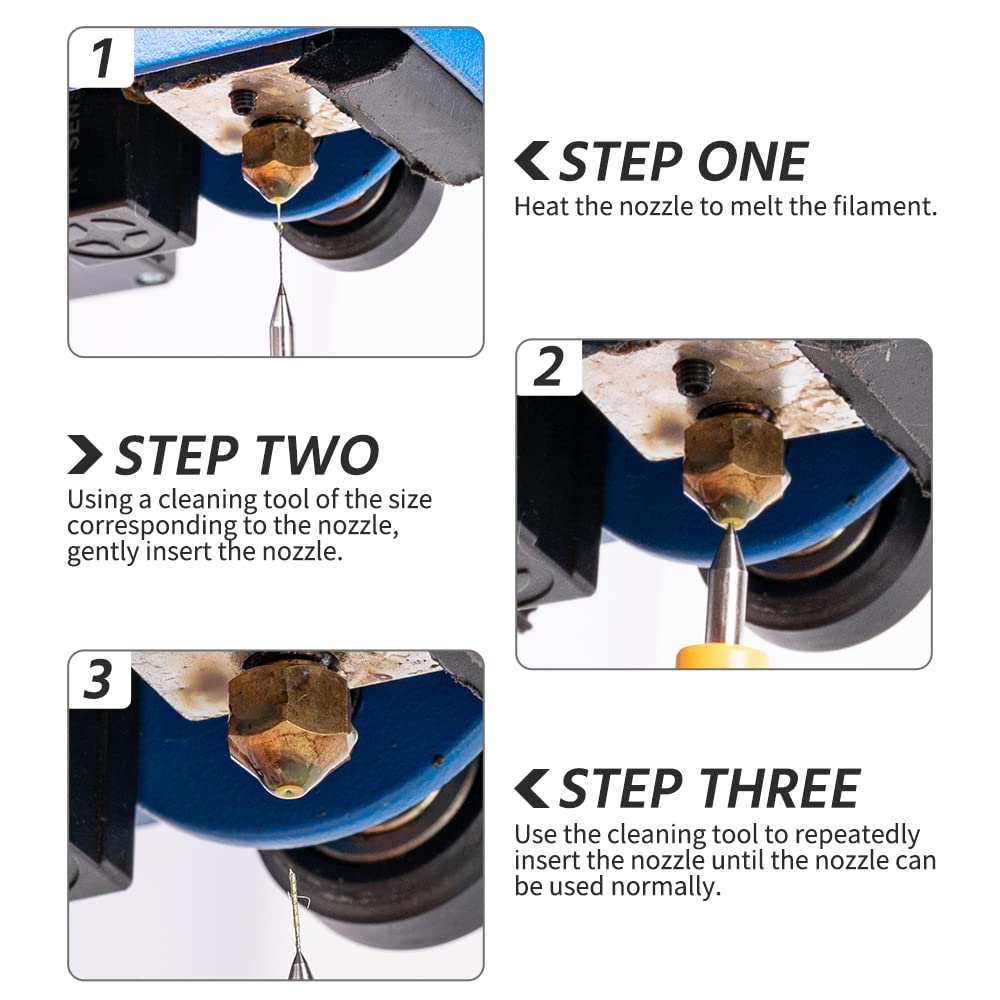 1

STEP ONE
Heat the nozzle to melt the filament.

2

STEP TWO
Using a cleaning tool of the size corresponding to the nozzle, gently insert the nozzle.

3

STEP THREE
Use the cleaning tool to repeatedly insert the nozzle until the nozzle can be used normally.