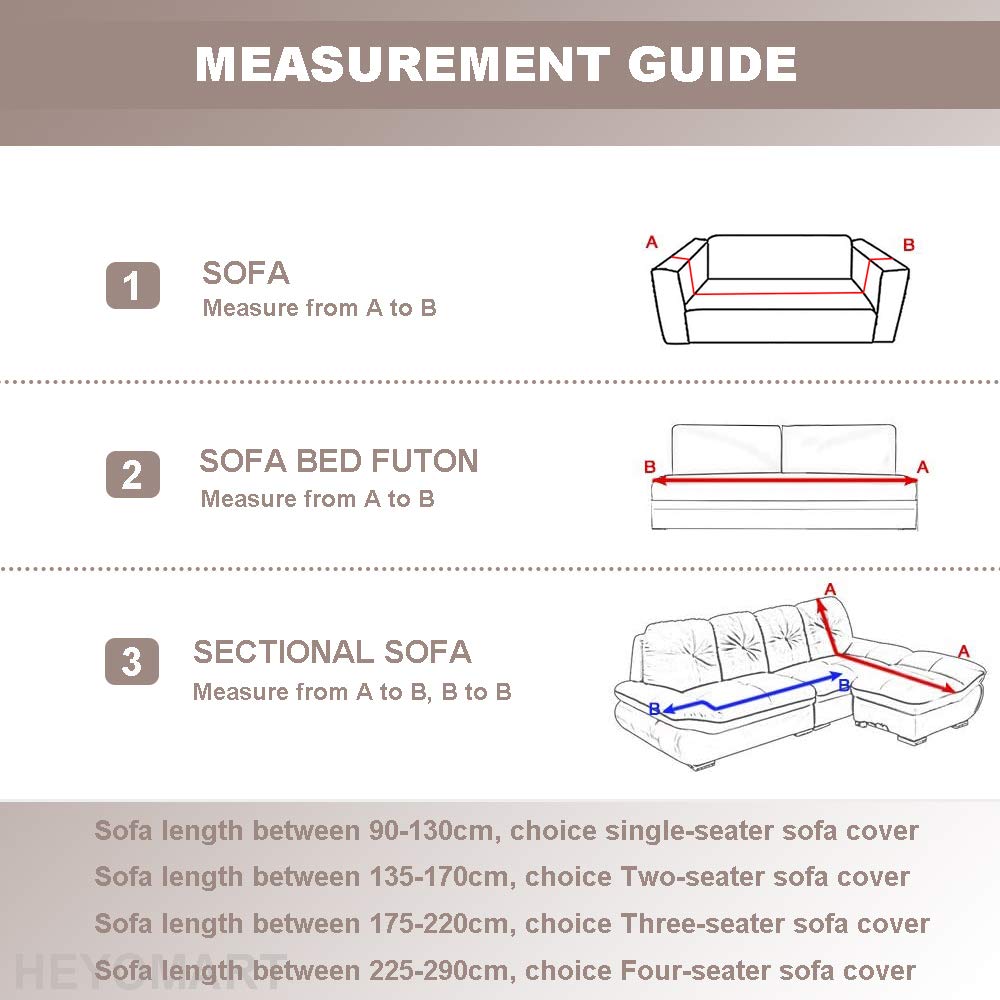 MEASUREMENT GUIDE

1 SOFA
Measure from A to B

A B

2 SOFA BED FUTON
Measure from A to B

B A

3 SECTIONAL SOFA
Measure from A to B, B to B

A A B B

Sofa length between 90-130cm, choice single-seater sofa cover
Sofa length between 135-170cm, choice Two-seater sofa cover
Sofa length between 175-220cm, choice Three-seater sofa cover
Sofa length between 225-290cm, choice Four-seater sofa cover

HEYOMART