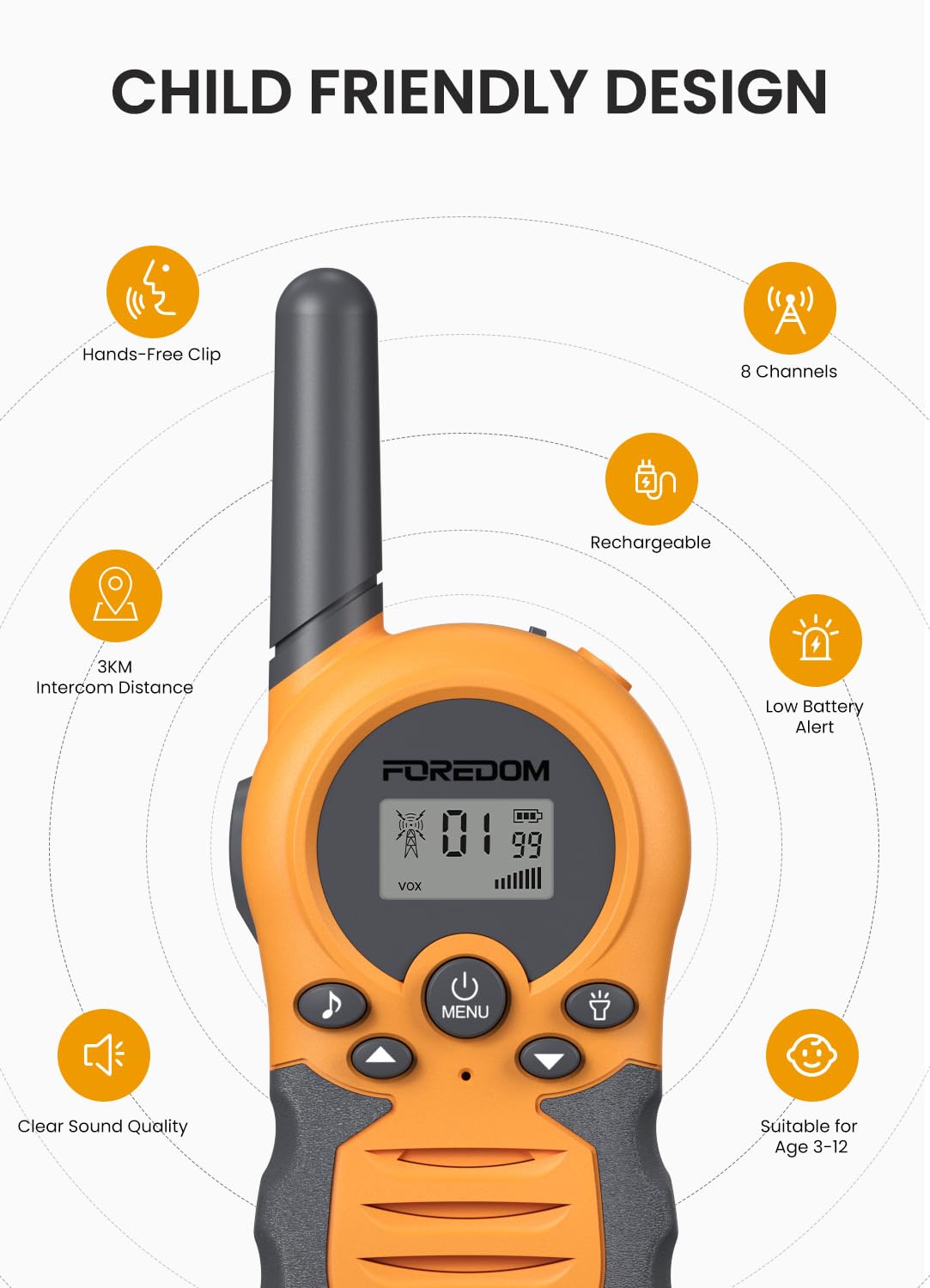 CHILD FRIENDLY DESIGN

Hands-Free Clip

8 Channels

Rechargeable

3KM
Intercom Distance

Low Battery
Alert

FOREDOM

01
99
VOX

MENU

Clear Sound Quality

Suitable for
Age 3-12