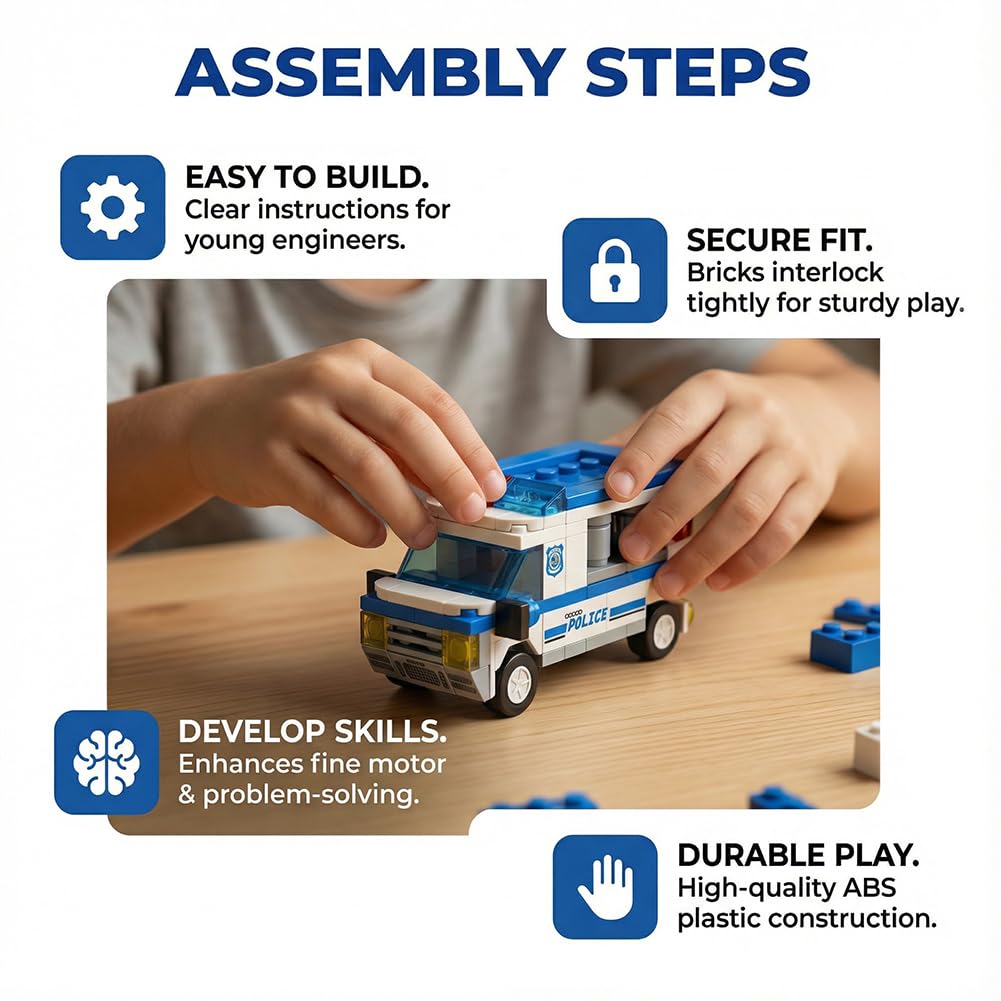 ASSEMBLY STEPS

EASY TO BUILD.
Clear instructions for young engineers.

SECURE FIT.
Bricks interlock tightly for sturdy play.

POLICE

DEVELOP SKILLS.
Enhances fine motor & problem-solving.

DURABLE PLAY.
High-quality ABS plastic construction.